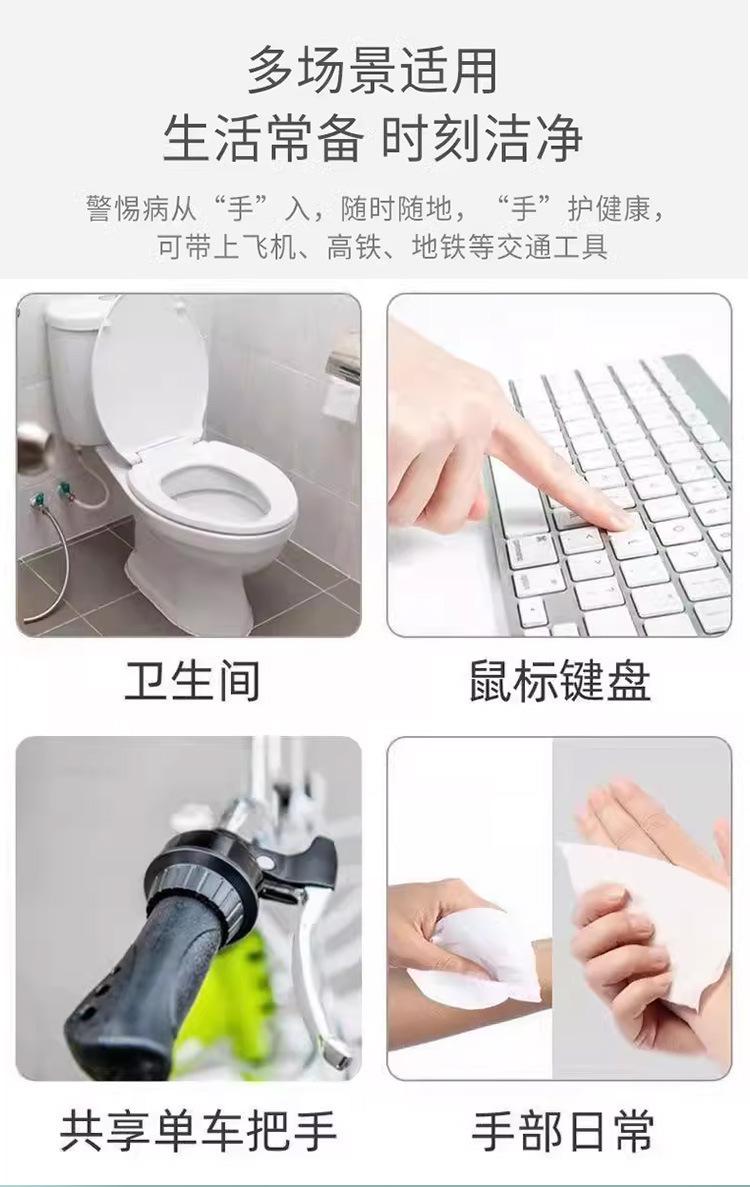 多场景适用
生活常备 时刻洁净

警惕病从“手”入，随时随地，“手”护健康，可带上飞机、高铁、地铁等交通工具

卫生间

鼠标键盘

共享单车把手

手部日常