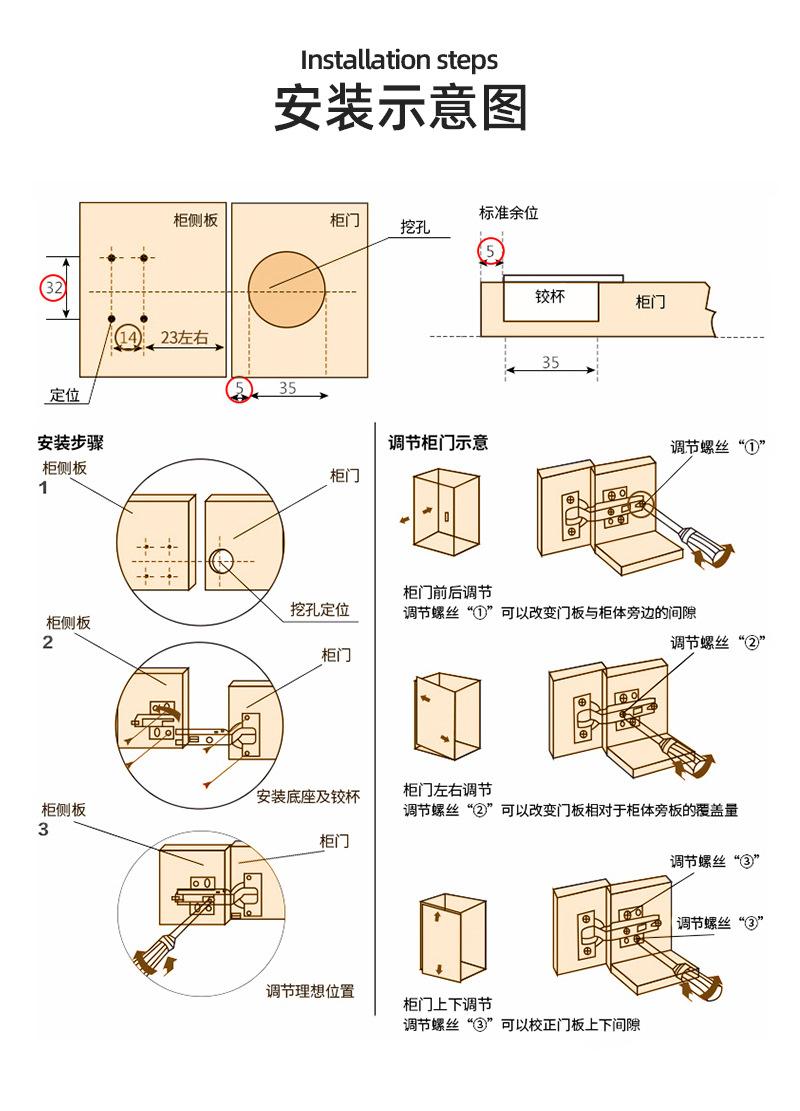 Installation steps
安装示意图

柜侧板
柜门
挖孔
32
14
23左右
定位
5
35

标准余位
5
铰杯
柜门
35

安装步骤
柜侧板
1
柜门
挖孔定位
柜侧板
2
柜门
安装底座及铰杯
柜侧板
3
柜门
调节理想位置

调节柜门示意
调节螺丝“①”
柜门前后调节
调节螺丝“①”可以改变门板与柜体旁边的间隙
调节螺丝“②”
柜门左右调节
调节螺丝“②”可以改变门板相对于柜体旁板的覆盖量
调节螺丝“③”
调节螺丝“③”
柜门上下调节
调节螺丝“③”可以校正门板上下间隙