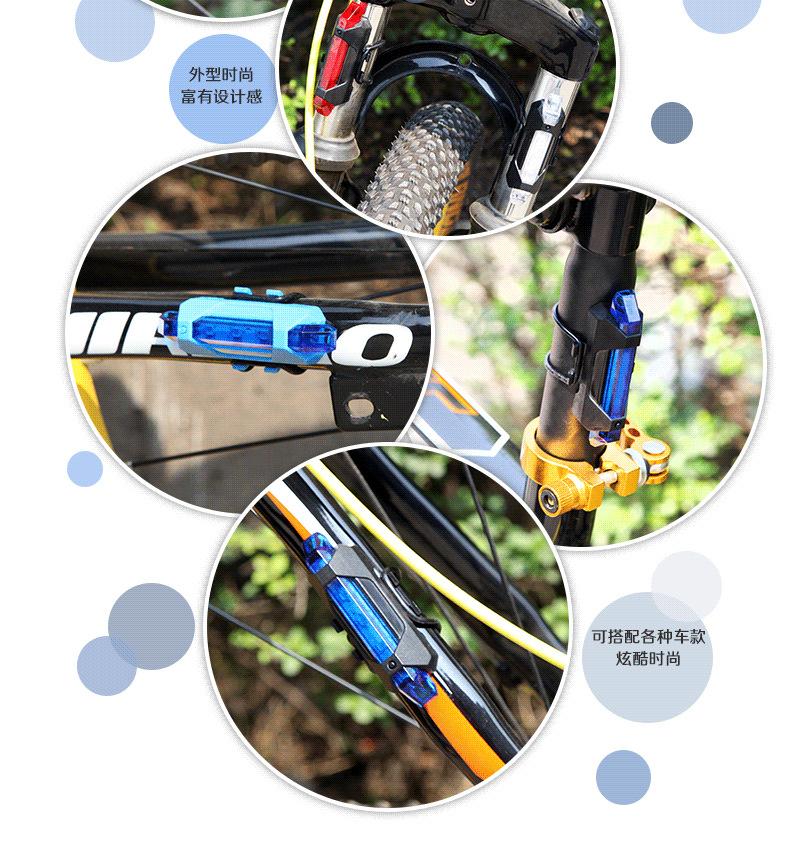 外型时尚
富有设计感

可搭配各种车款
炫酷时尚