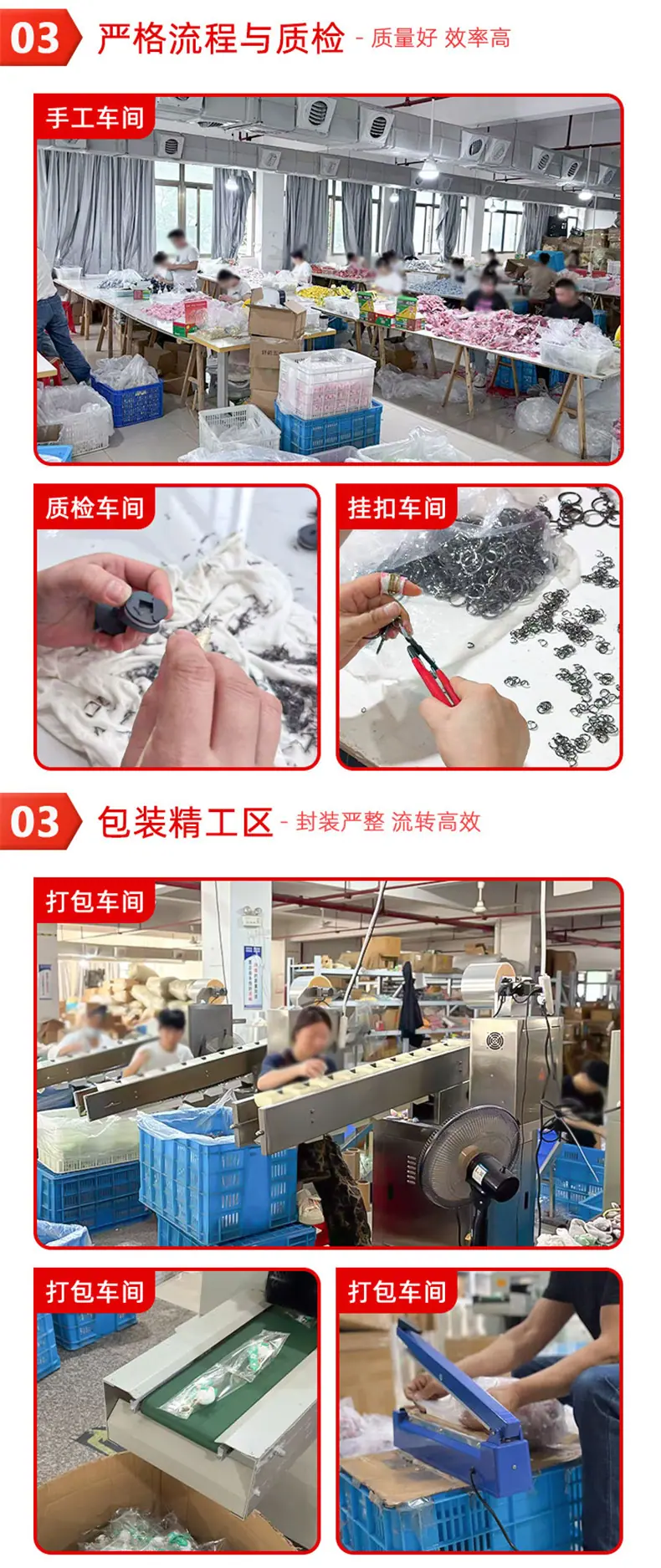 03 严格流程与质检 - 质量好 效率高

手工车间

质检车间

挂扣车间

03 包装精工区 - 封装严整 流转高效

打包车间

打包车间

打包车间