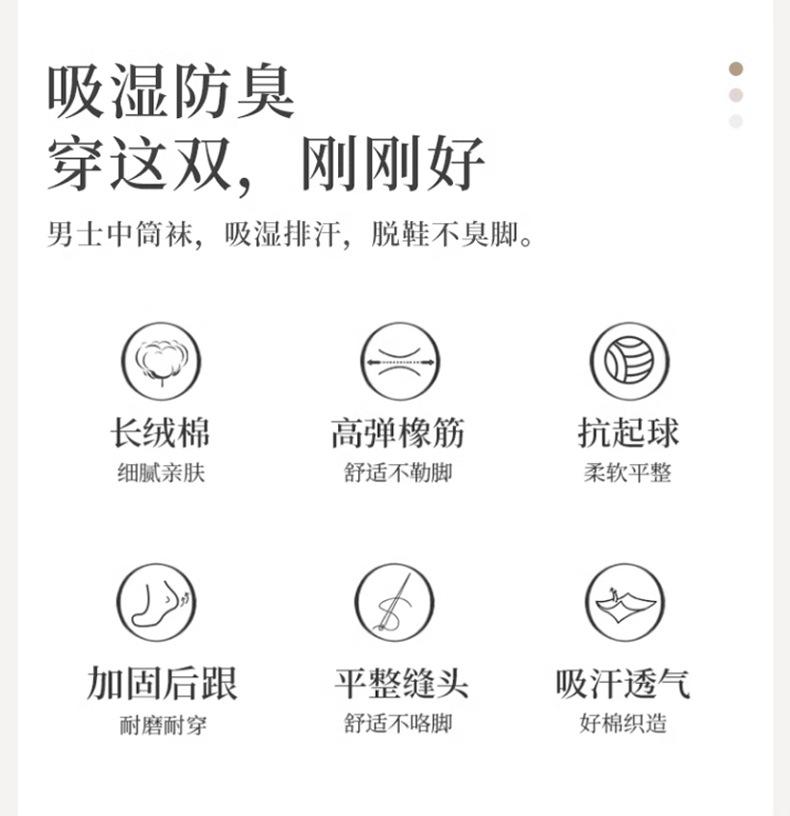 吸湿防臭
穿这双，刚刚好

男士中筒袜，吸湿排汗，脱鞋不臭脚。

长绒棉
细腻亲肤

高弹橡筋
舒适不勒脚

抗起球
柔软平整

加固后跟
耐磨耐穿

平整缝头
舒适不咯脚

吸汗透气
好棉织造