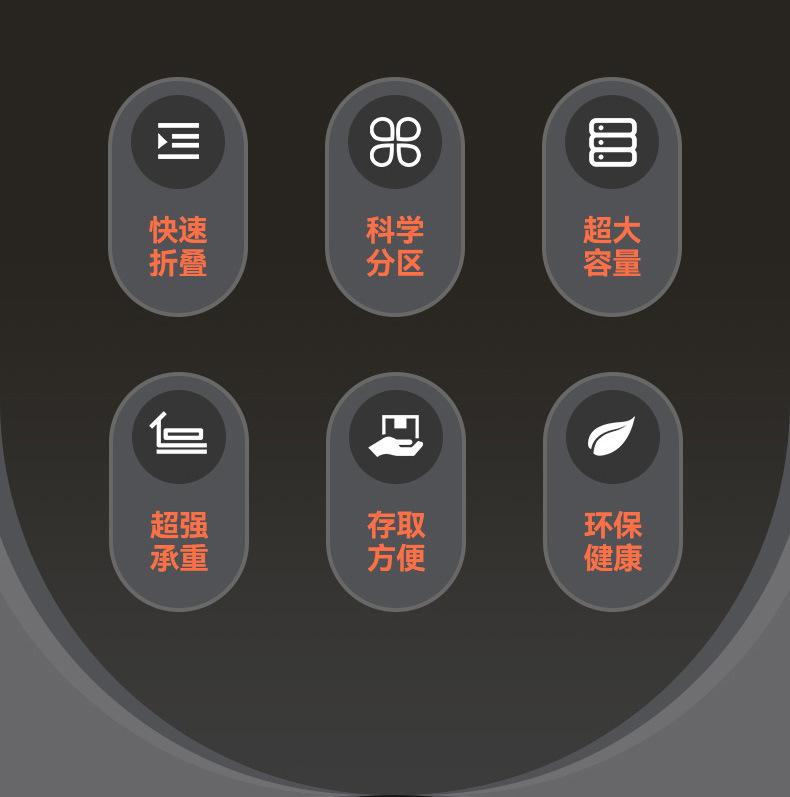 快速
折叠

科学
分区

超大
容量

超强
承重

存取
方便

环保
健康