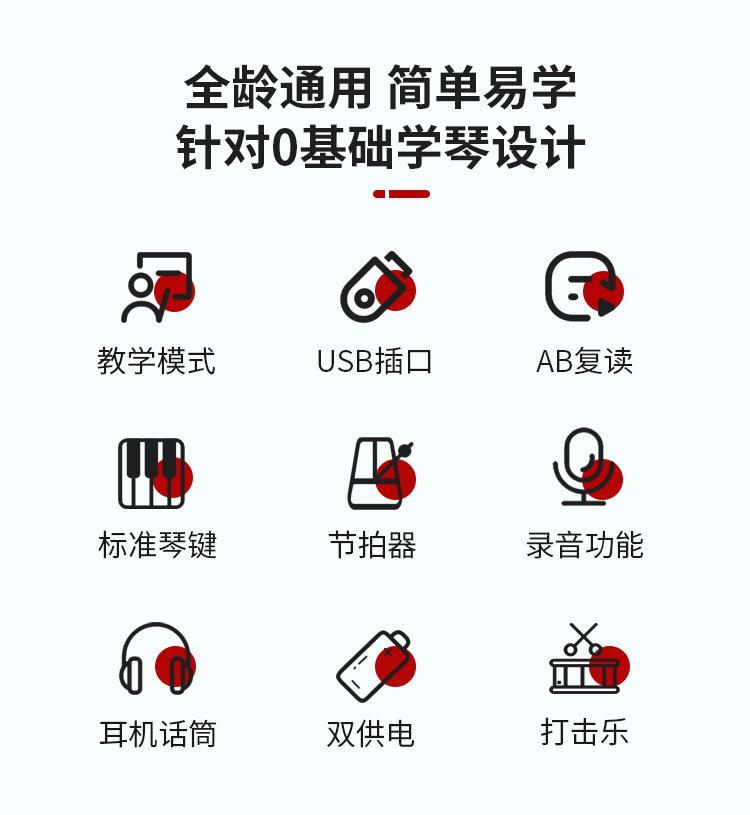 全龄通用 简单易学
针对0基础学琴设计

教学模式

USB插口

AB复读

标准琴键

节拍器

录音功能

耳机话筒

双供电

打击乐