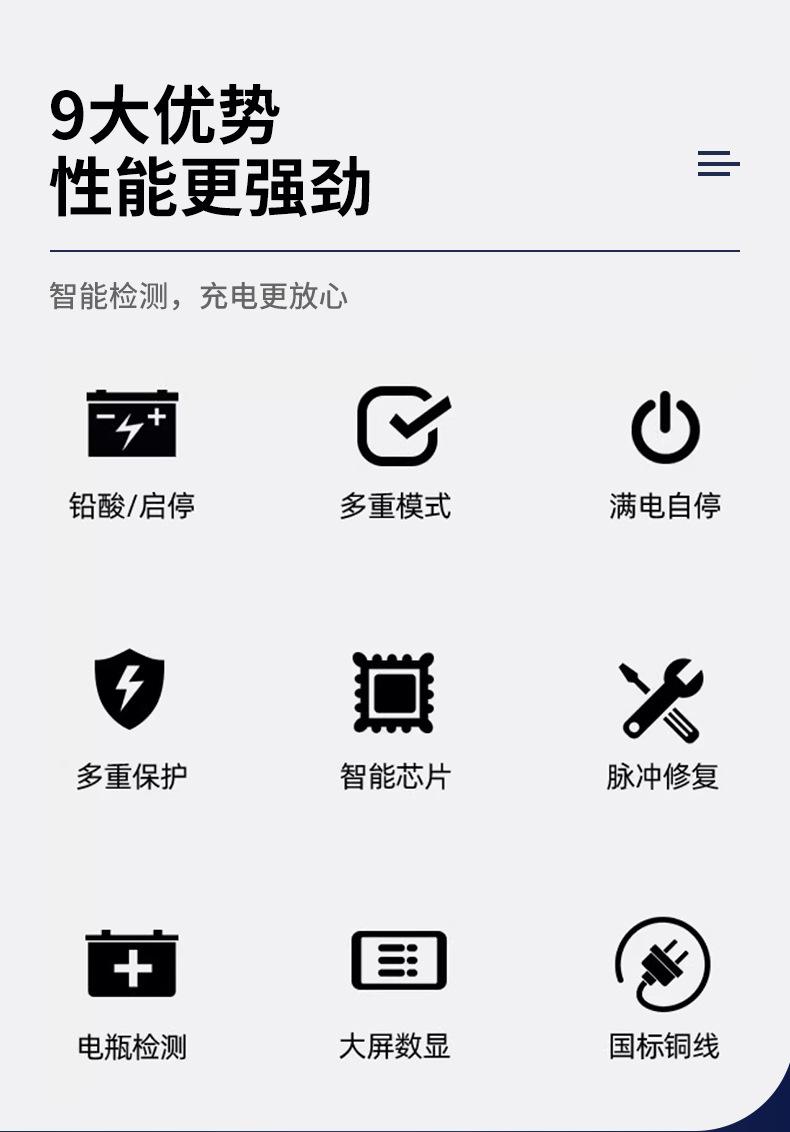 9大优势
性能更强劲

智能检测，充电更放心

铅酸/启停

多重模式

满电自停

多重保护

智能芯片

脉冲修复

电瓶检测

大屏数显

国标铜线