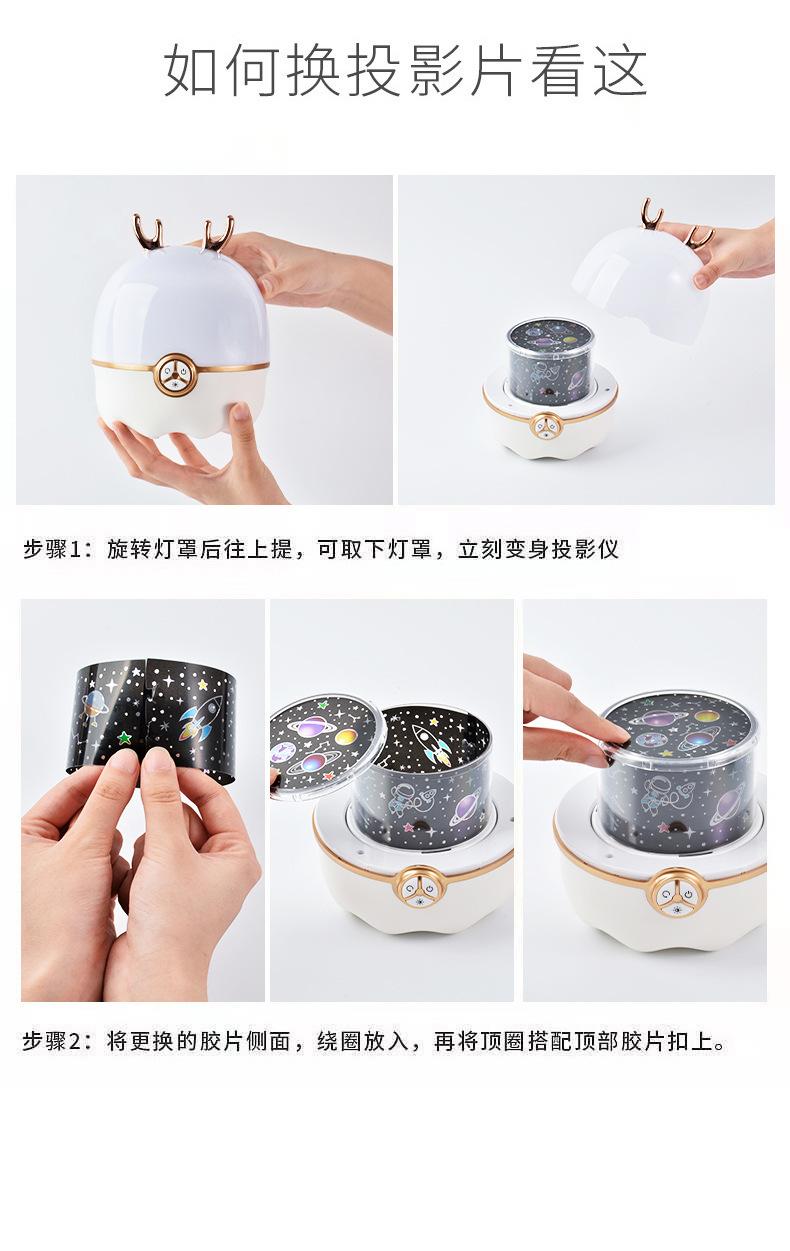 如何换投影片看这

步骤1：旋转灯罩后往上提，可取下灯罩，立刻变身投影仪

步骤2：将更换的胶片侧面，绕圈放入，再将顶圈搭配顶部胶片扣上。