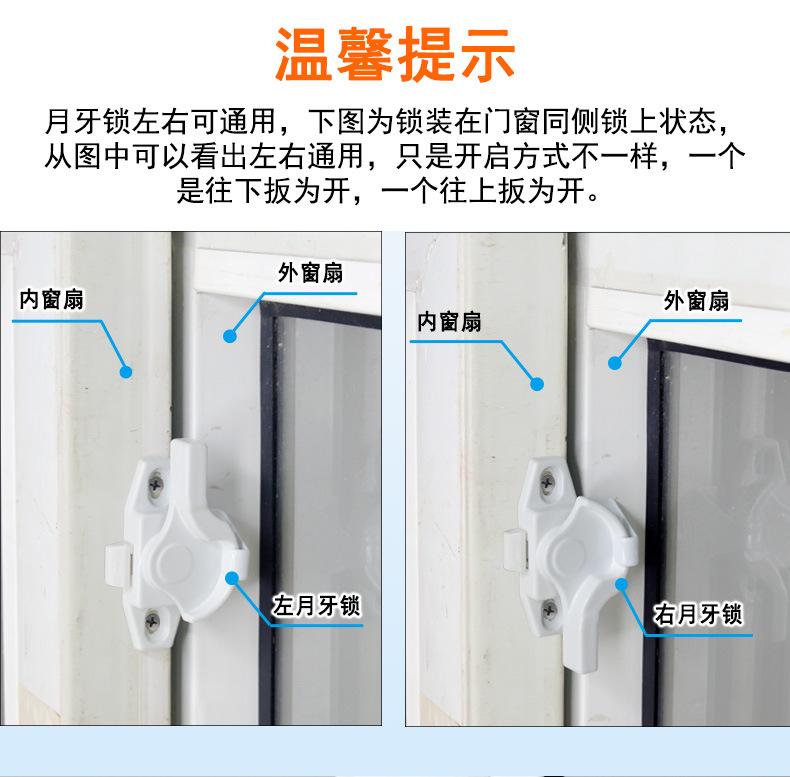 温馨提示

月牙锁左右可通用，下图为锁装在门窗同侧锁上状态，从图中可以看出左右通用，只是开启方式不一样，一个是往下扳为开，一个往上扳为开。

内窗扇

外窗扇

左月牙锁

内窗扇

外窗扇

右月牙锁