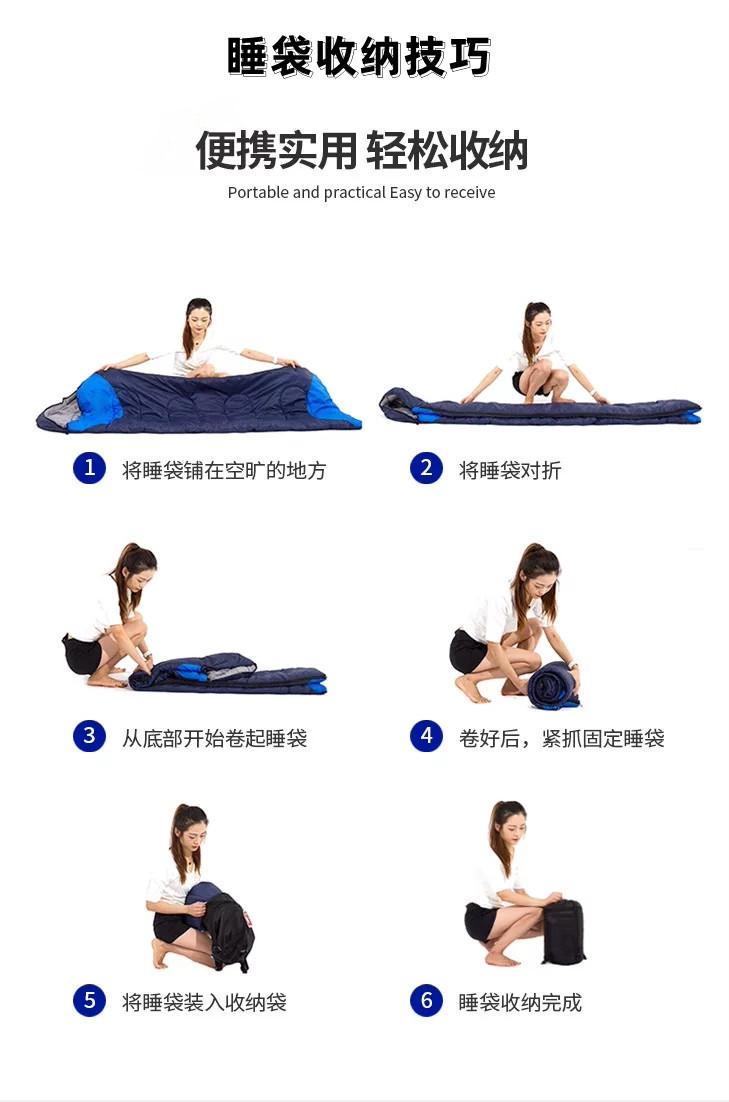 睡袋收纳技巧

便携实用 轻松收纳

Portable and practical Easy to receive

1 将睡袋铺在空旷的地方

2 将睡袋对折

3 从底部开始卷起睡袋

4 卷好后，紧抓固定睡袋

5 将睡袋装入收纳袋

6 睡袋收纳完成