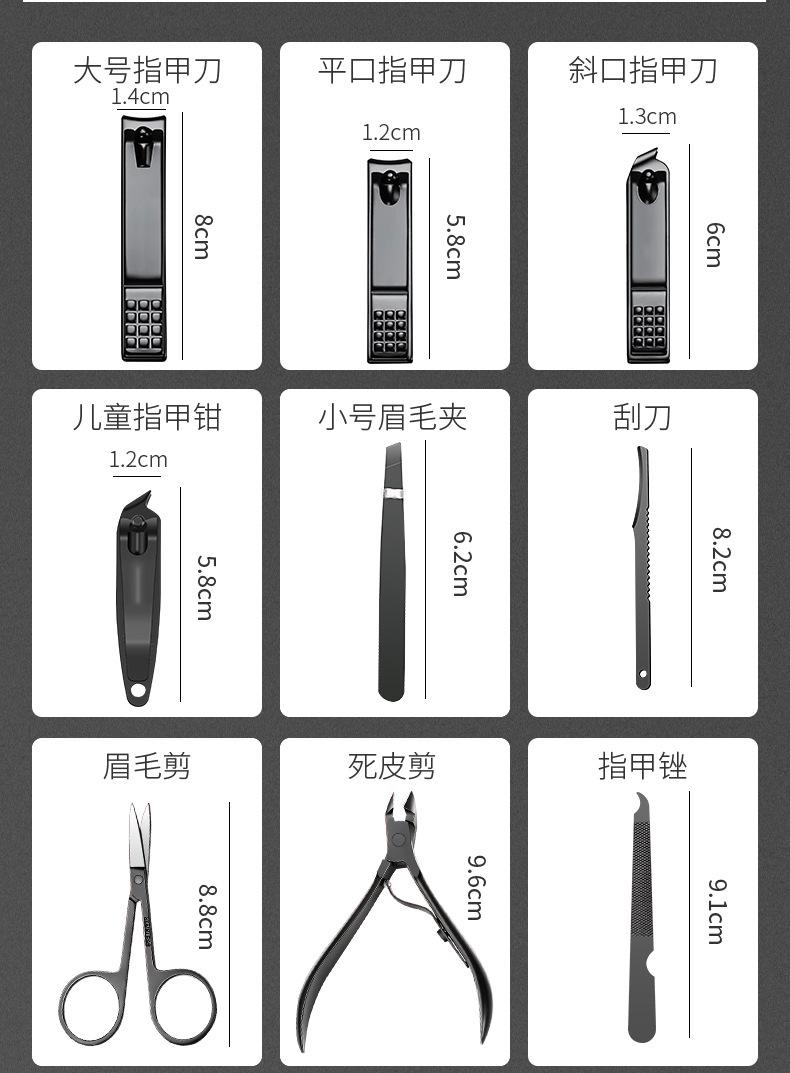 大号指甲刀
1.4cm
8cm

平口指甲刀
1.2cm
5.8cm

斜口指甲刀
1.3cm
6cm

儿童指甲钳
1.2cm
5.8cm

小号眉毛夹
6.2cm

刮刀
8.2cm

眉毛剪
8.8cm

死皮剪
9.6cm

指甲锉
9.1cm