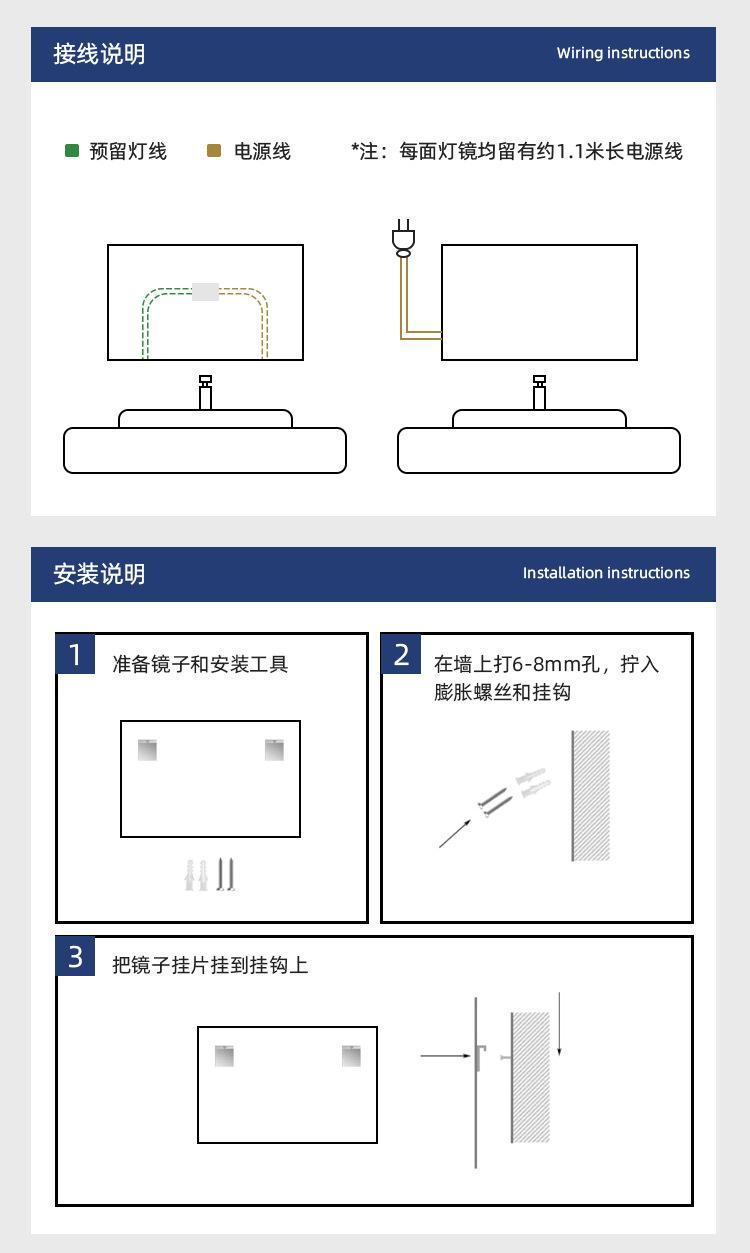 接线说明

Wiring instructions

预留灯线　电源线　*注：每面灯镜均留有约1.1米长电源线

安装说明

Installation instructions

1 准备镜子和安装工具

2 在墙上打6-8mm孔，拧入膨胀螺丝和挂钩

3 把镜子挂片挂到挂钩上