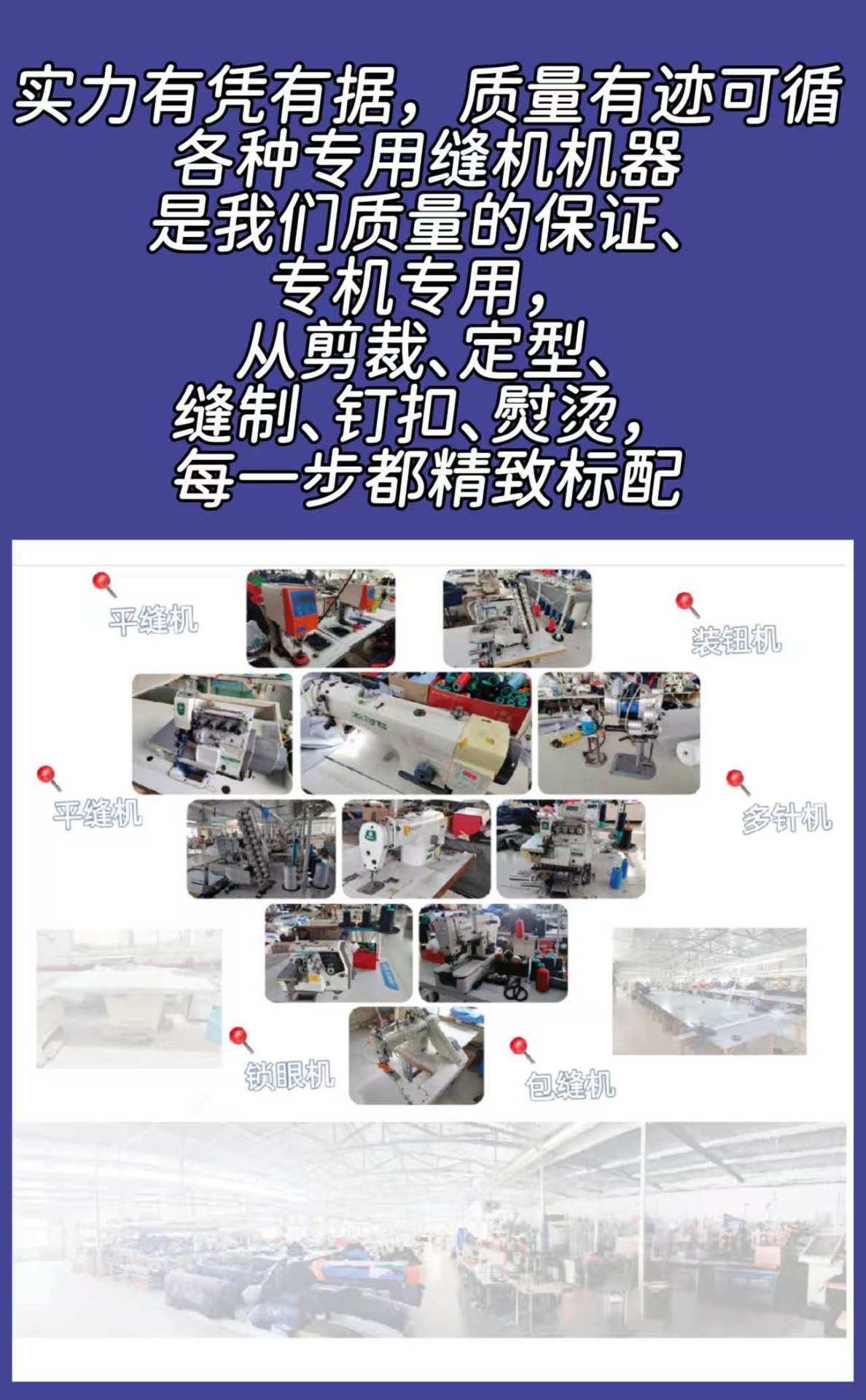 实力有凭有据，质量有迹可循
各种专用缝机机器
是我们质量的保证、
专机专用，
从剪裁、定型、
缝制、钉扣、熨烫，
每一步都精致标配

平缝机

装钮机

平缝机

多针机

锁眼机

包缝机