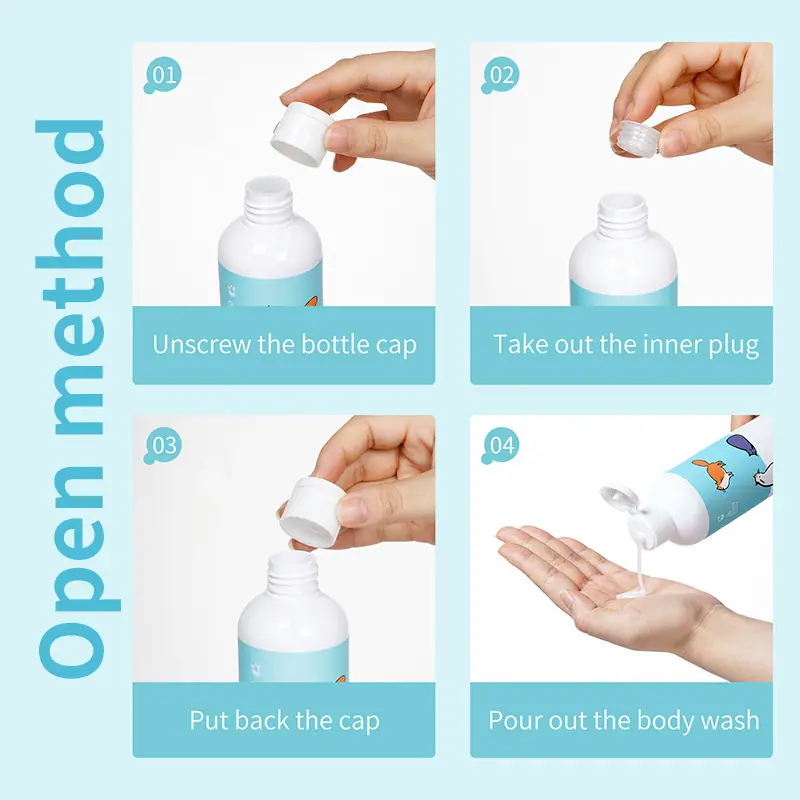 Open method

01

Unscrew the bottle cap

02

Take out the inner plug

03

Put back the cap

04

Pour out the body wash