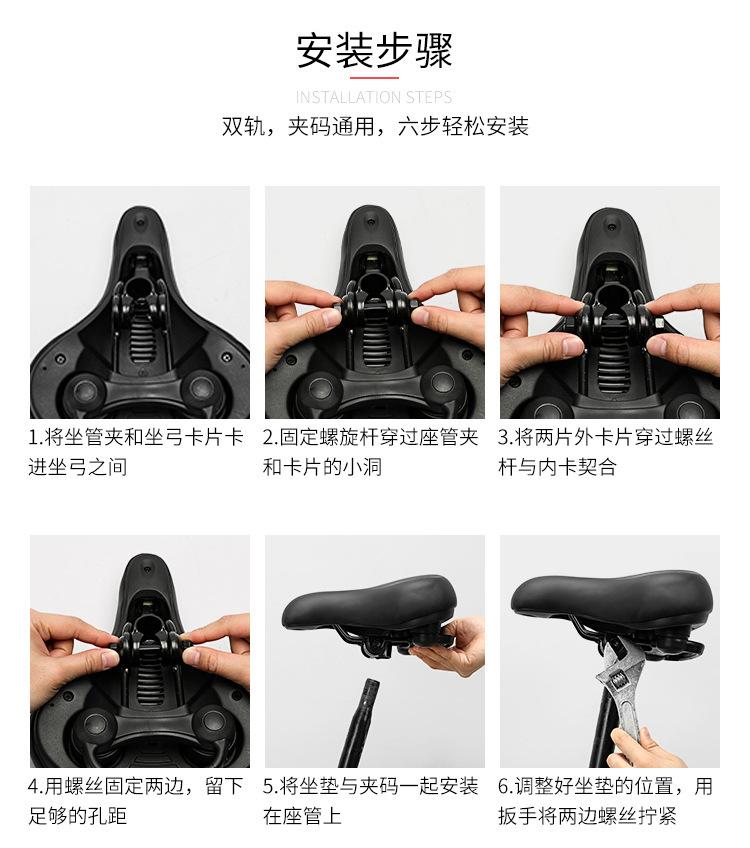 安装步骤

INSTALLATION STEPS

双轨，夹码通用，六步轻松安装

1.将坐管夹和坐弓卡片卡进坐弓之间

2.固定螺旋杆穿过座管夹和卡片的小洞

3.将两片外卡片穿过螺丝杆与内卡契合

4.用螺丝固定两边，留下足够的孔距

5.将坐垫与夹码一起安装在座管上

6.调整好坐垫的位置，用扳手将两边螺丝拧紧