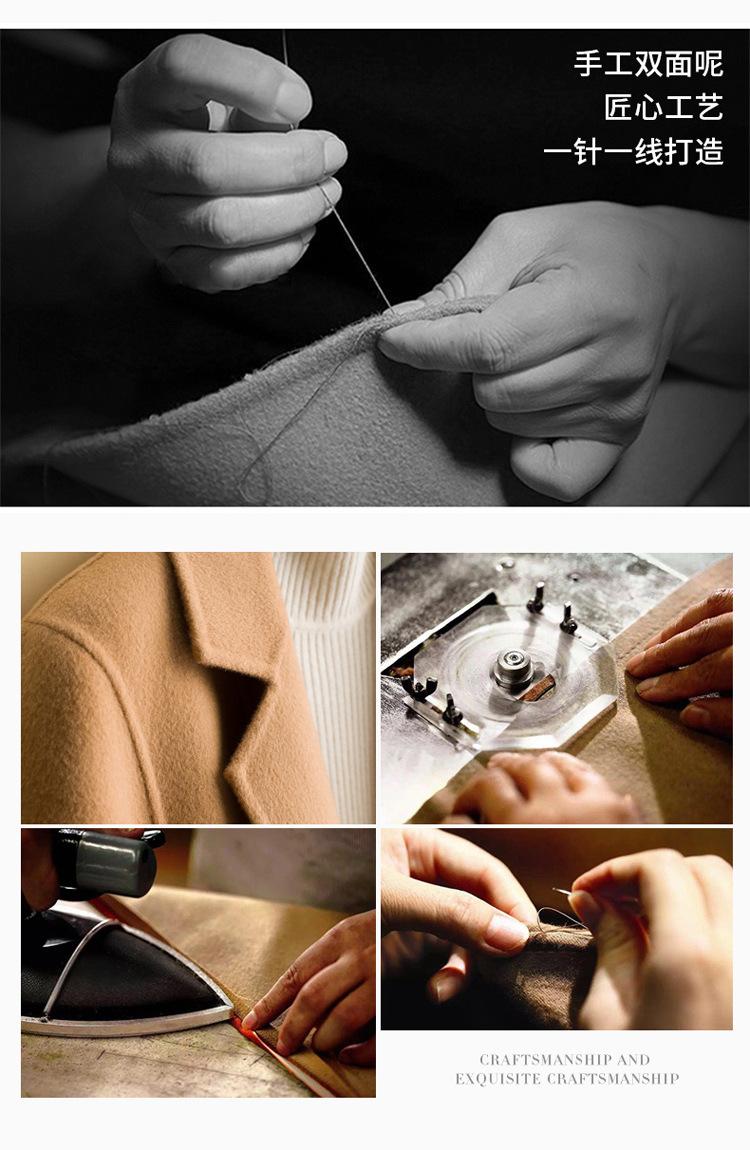 手工双面呢
匠心工艺
一针一线打造

CRAFTSMANSHIP AND
EXQUISITE CRAFTSMANSHIP