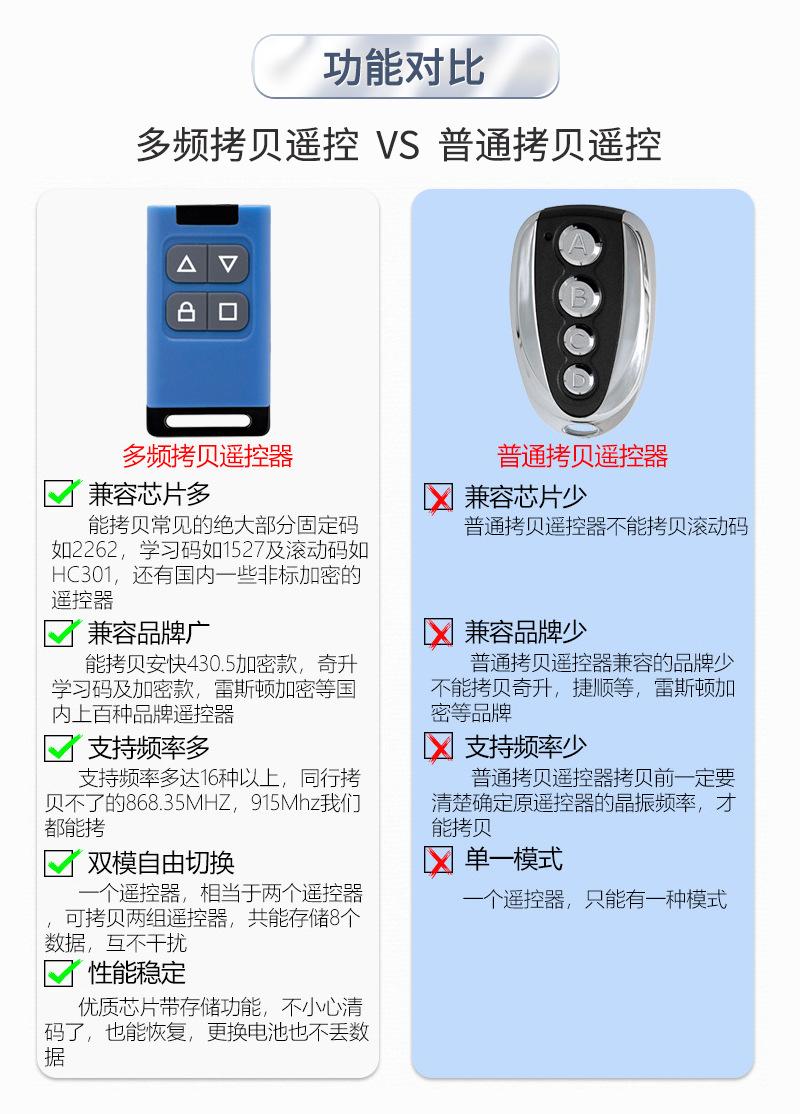 功能对比

多频拷贝遥控 VS 普通拷贝遥控

多频拷贝遥控器

兼容芯片多
能拷贝常见的绝大部分固定码如2262，学习码如1527及滚动码如HC301，还有国内一些非标加密的遥控器

兼容品牌广
能拷贝安快430.5加密款，奇升学习码及加密款，雷斯顿加密等国内上百种品牌遥控器

支持频率多
支持频率多达16种以上，同行拷贝不了的868.35MHZ，915Mhz我们都能拷

双模自由切换
一个遥控器，相当于两个遥控器，可拷贝两组遥控器，共能存储8个数据，互不干扰

性能稳定
优质芯片带存储功能，不小心清码了，也能恢复，更换电池也不丢数据

A
B
C
D

普通拷贝遥控器

兼容芯片少
普通拷贝遥控器不能拷贝滚动码

兼容品牌少
普通拷贝遥控器兼容的品牌少不能拷贝奇升，捷顺等，雷斯顿加密等品牌

支持频率少
普通拷贝遥控器拷贝前一定要清楚确定原遥控器的晶振频率，才能拷贝

单一模式
一个遥控器，只能有一种模式