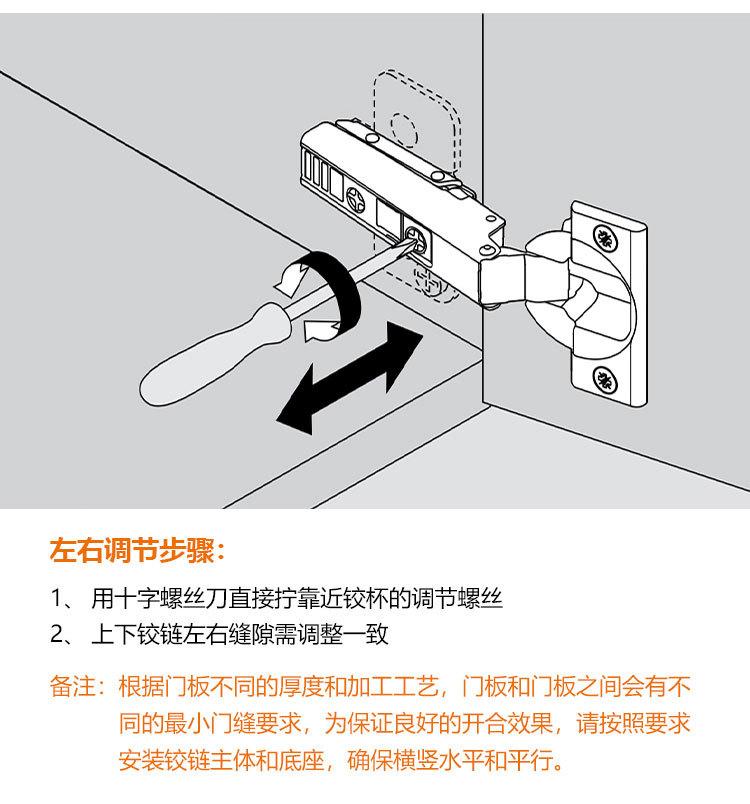 左右调节步骤：

1、 用十字螺丝刀直接拧靠近铰杯的调节螺丝
2、 上下铰链左右缝隙需调整一致

备注：根据门板不同的厚度和加工工艺，门板和门板之间会有不同的最小门缝要求，为保证良好的开合效果，请按照要求安装铰链主体和底座，确保横竖水平和平行。