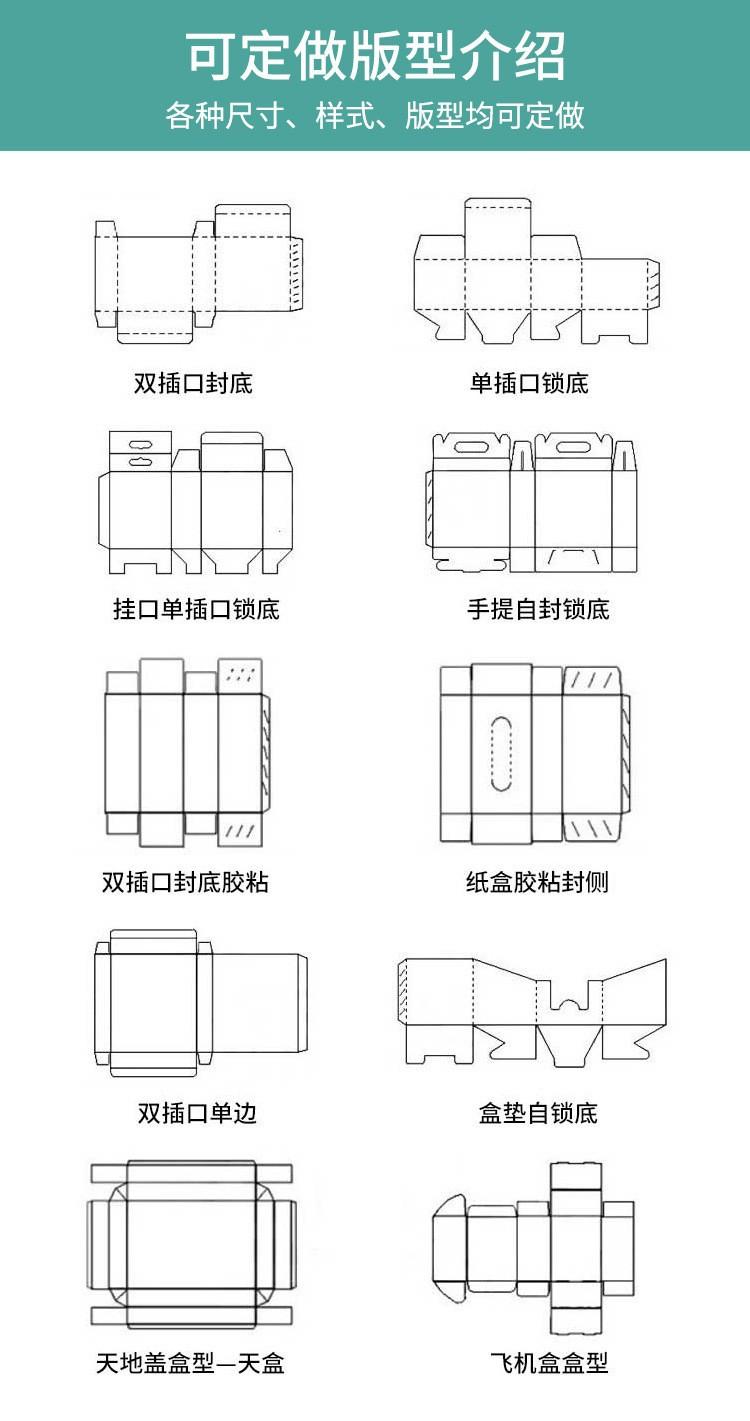 可定做版型介绍

各种尺寸、样式、版型均可定做

双插口封底

单插口锁底

挂口单插口锁底

手提自封锁底

双插口封底胶粘

纸盒胶粘封侧

双插口单边

盒垫自锁底

天地盖盒型—天盒

飞机盒盒型