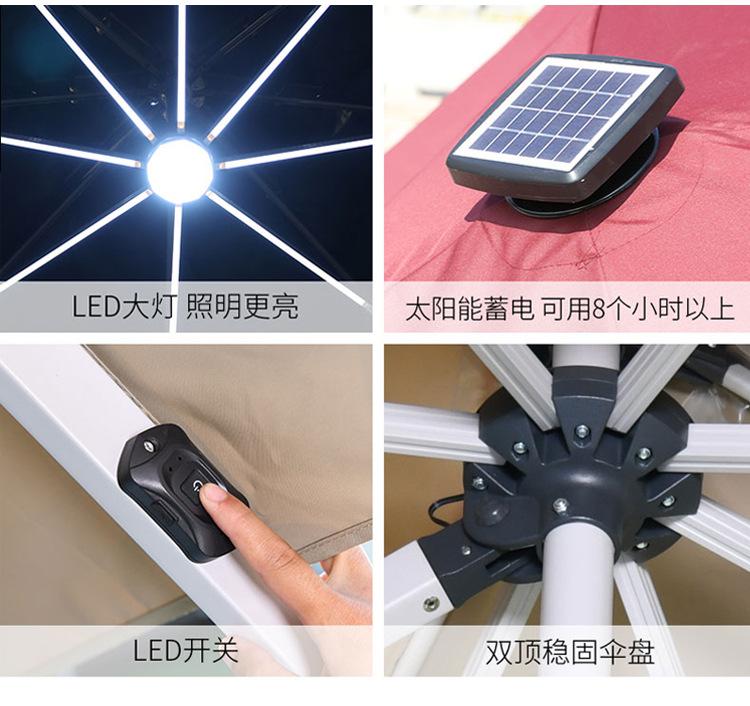 LED大灯 照明更亮

太阳能蓄电 可用8个小时以上

LED开关

双顶稳固伞盘