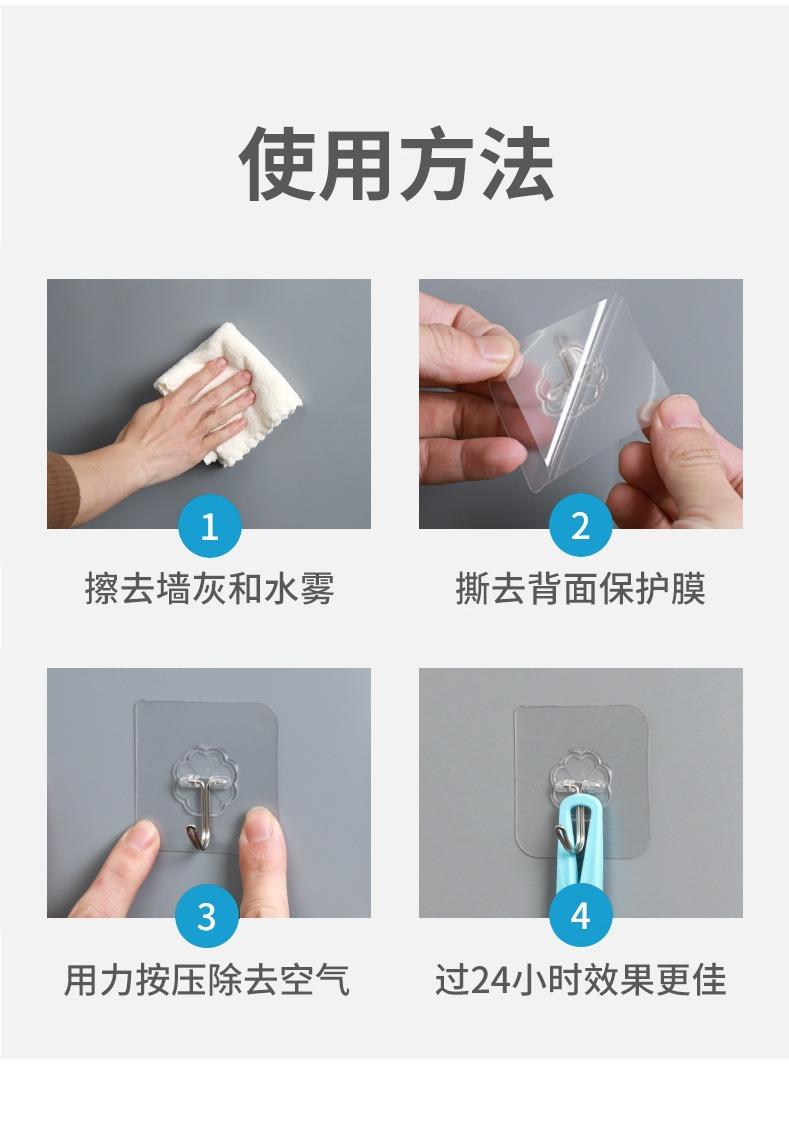 使用方法

1
擦去墙灰和水雾

2
撕去背面保护膜

3
用力按压除去空气

4
过24小时效果更佳