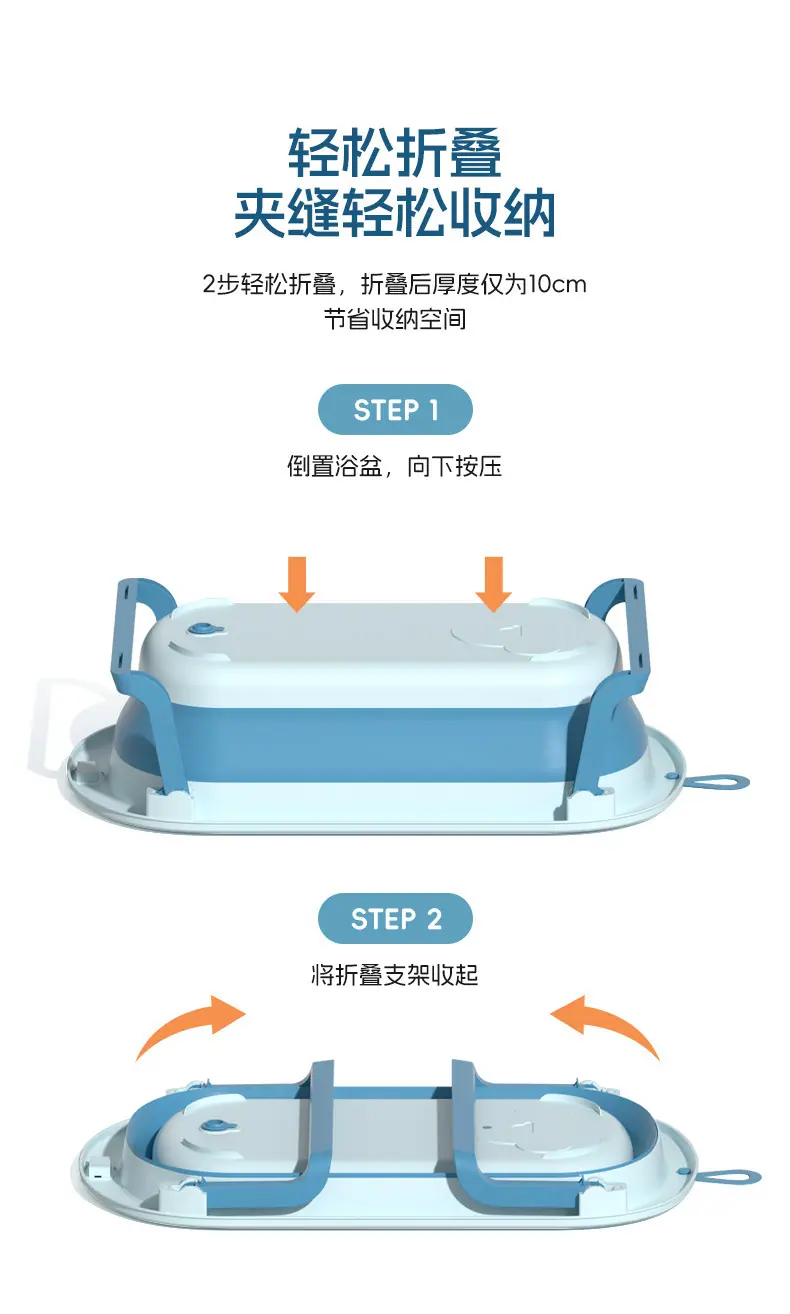 轻松折叠
夹缝轻松收纳

2步轻松折叠，折叠后厚度仅为10cm
节省收纳空间

STEP 1

倒置浴盆，向下按压

STEP 2

将折叠支架收起