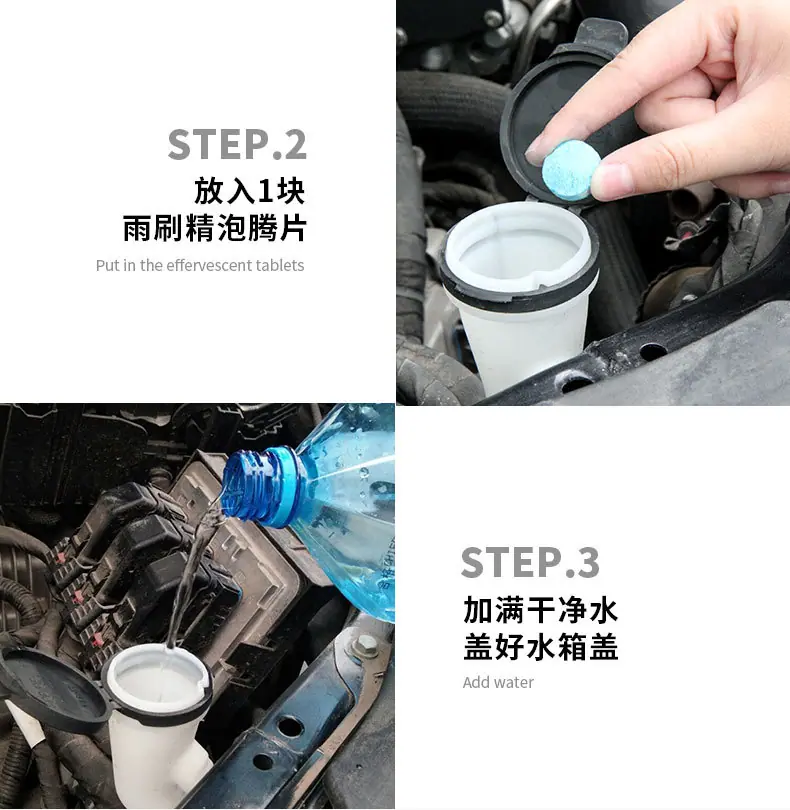 STEP.2
放入1块
雨刷精泡腾片
Put in the effervescent tablets

STEP.3
加满干净水
盖好水箱盖
Add water