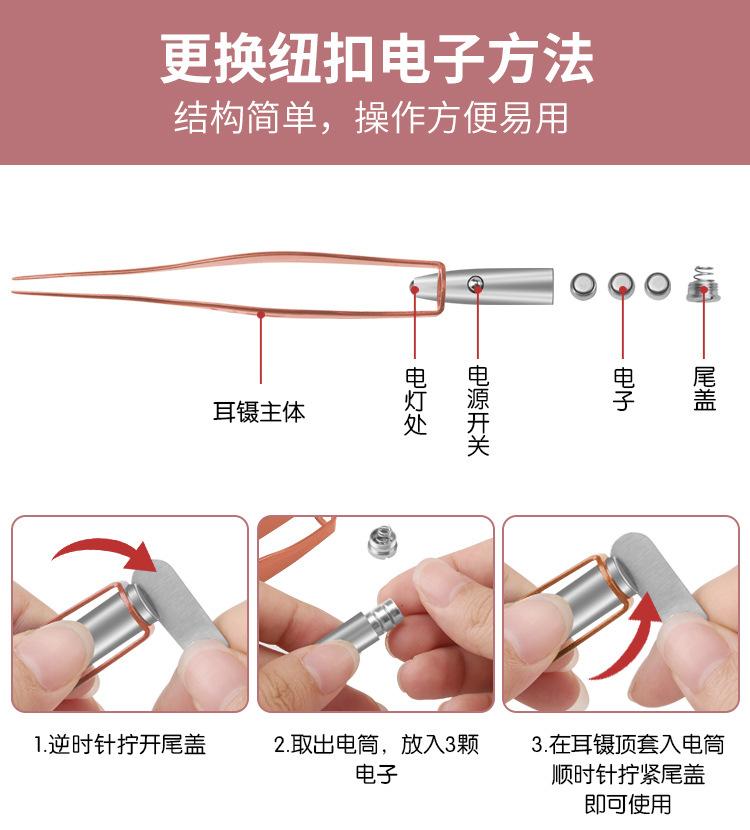 更换纽扣电子方法

结构简单，操作方便易用

耳镊主体

电灯处

电源开关

电子

尾盖

1.逆时针拧开尾盖

2.取出电筒，放入3颗电子

3.在耳镊顶套入电筒顺时针拧紧尾盖即可使用