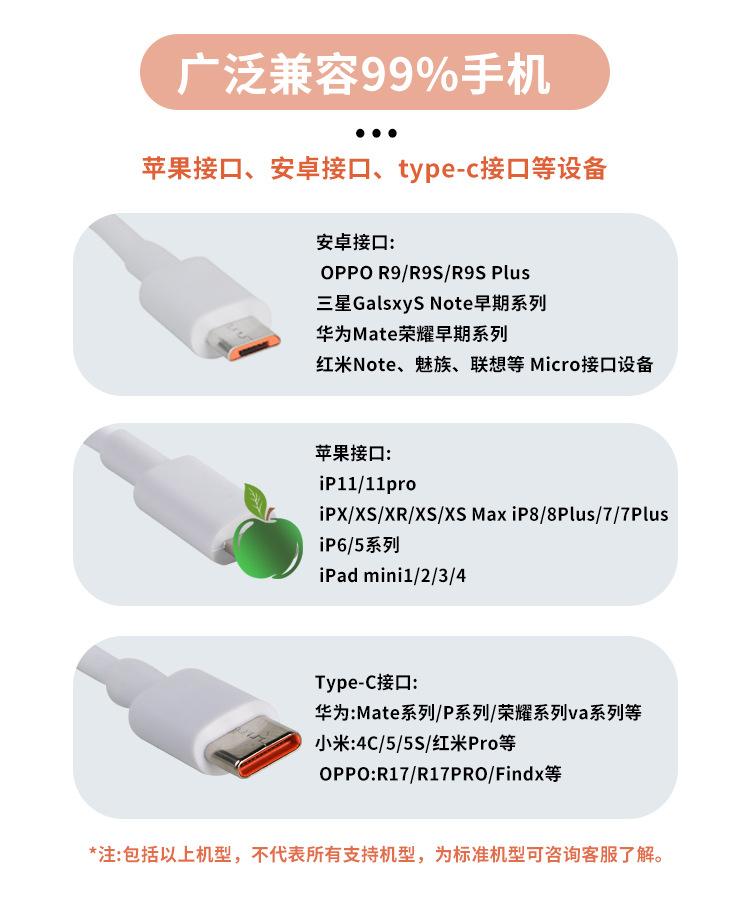 广泛兼容99%手机

苹果接口、安卓接口、type-c接口等设备

安卓接口:
OPPO R9/R9S/R9S Plus
三星GalsxyS Note早期系列
华为Mate荣耀早期系列
红米Note、魅族、联想等 Micro接口设备

苹果接口:
iP11/11pro
iPX/XS/XR/XS/XS Max iP8/8Plus/7/7Plus
iP6/5系列
iPad mini1/2/3/4

Type-C接口:
华为:Mate系列/P系列/荣耀系列va系列等
小米:4C/5/5S/红米Pro等
OPPO:R17/R17PRO/Findx等

*注:包括以上机型，不代表所有支持机型，为标准机型可咨询客服了解。