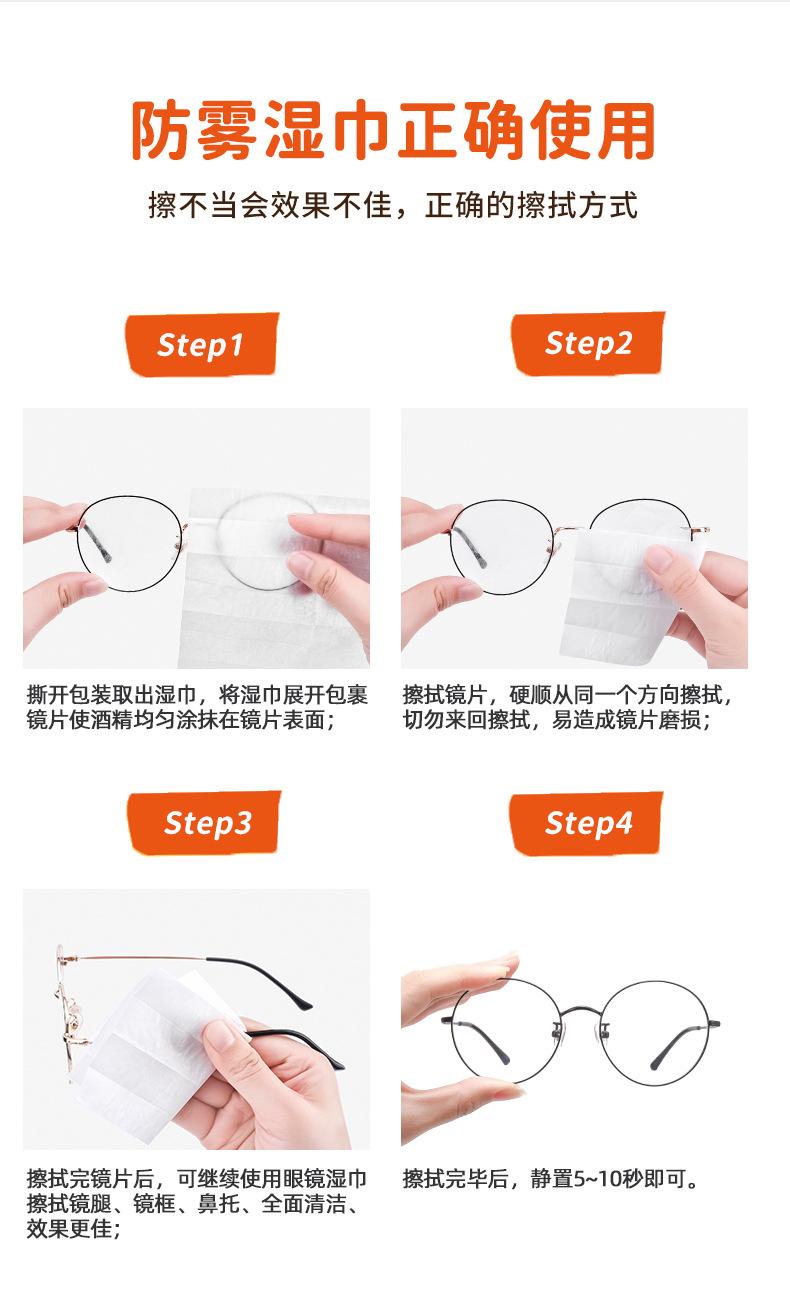 防雾湿巾正确使用

擦不当会效果不佳，正确的擦拭方式

Step1

撕开包装取出湿巾，将湿巾展开包裹镜片使酒精均匀涂抹在镜片表面；

Step2

擦拭镜片，硬顺从同一个方向擦拭，切勿来回擦拭，易造成镜片磨损；

Step3

擦拭完镜片后，可继续使用眼镜湿巾擦拭镜腿、镜框、鼻托、全面清洁、效果更佳；

Step4

擦拭完毕后，静置5~10秒即可。