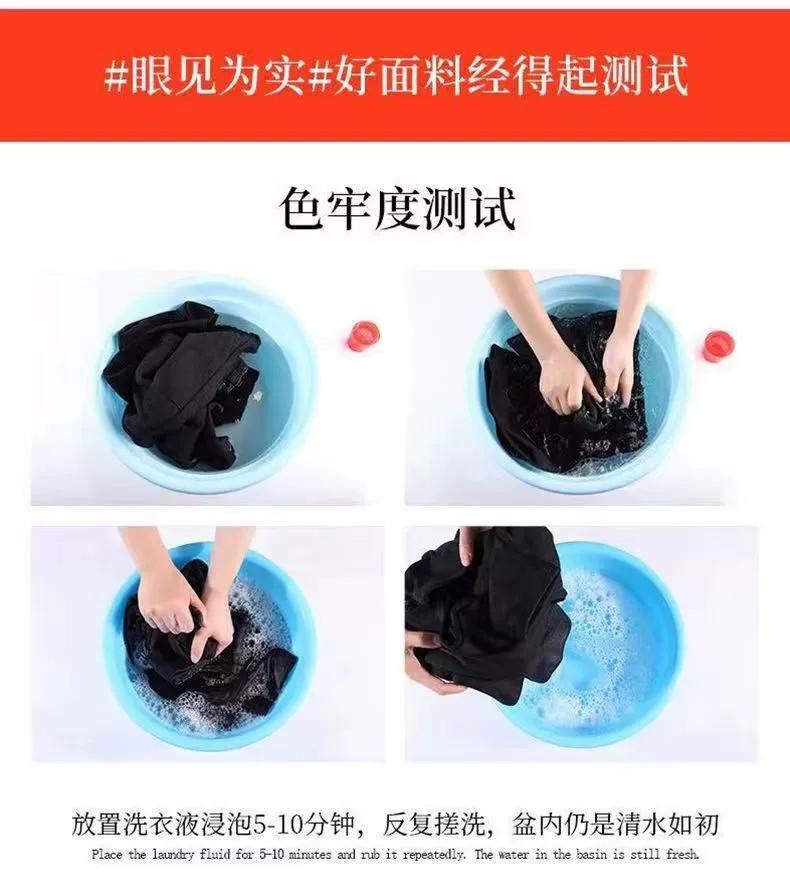 #眼见为实#好面料经得起测试

色牢度测试

放置洗衣液浸泡5-10分钟，反复搓洗，盆内仍是清水如初

Place the laundry fluid for 5-10 minutes and rub it repeatedly. The water in the basin is still fresh.