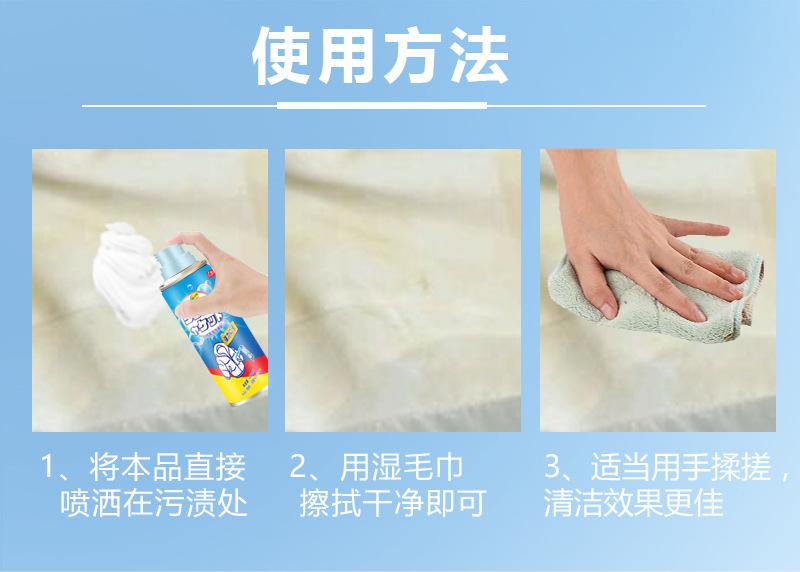 使用方法

1、将本品直接喷洒在污渍处

2、用湿毛巾擦拭干净即可

3、适当用手揉搓，清洁效果更佳