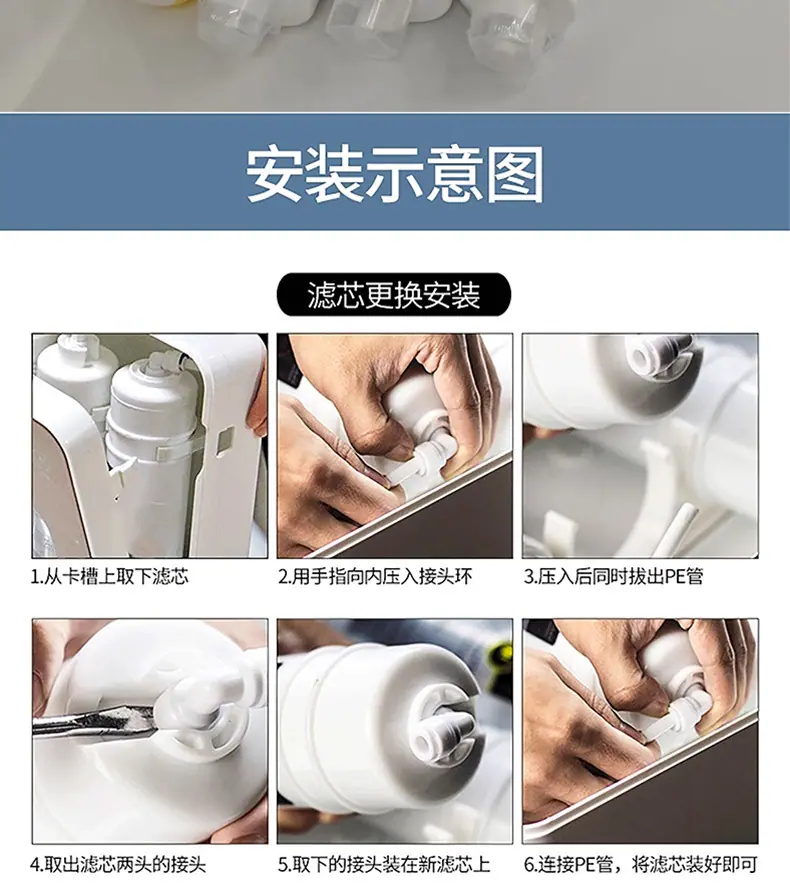 安装示意图

滤芯更换安装

1.从卡槽上取下滤芯

2.用手指向内压入接头环

3.压入后同时拔出PE管

4.取出滤芯两头的接头

5.取下的接头装在新滤芯上

6.连接PE管，将滤芯装好即可