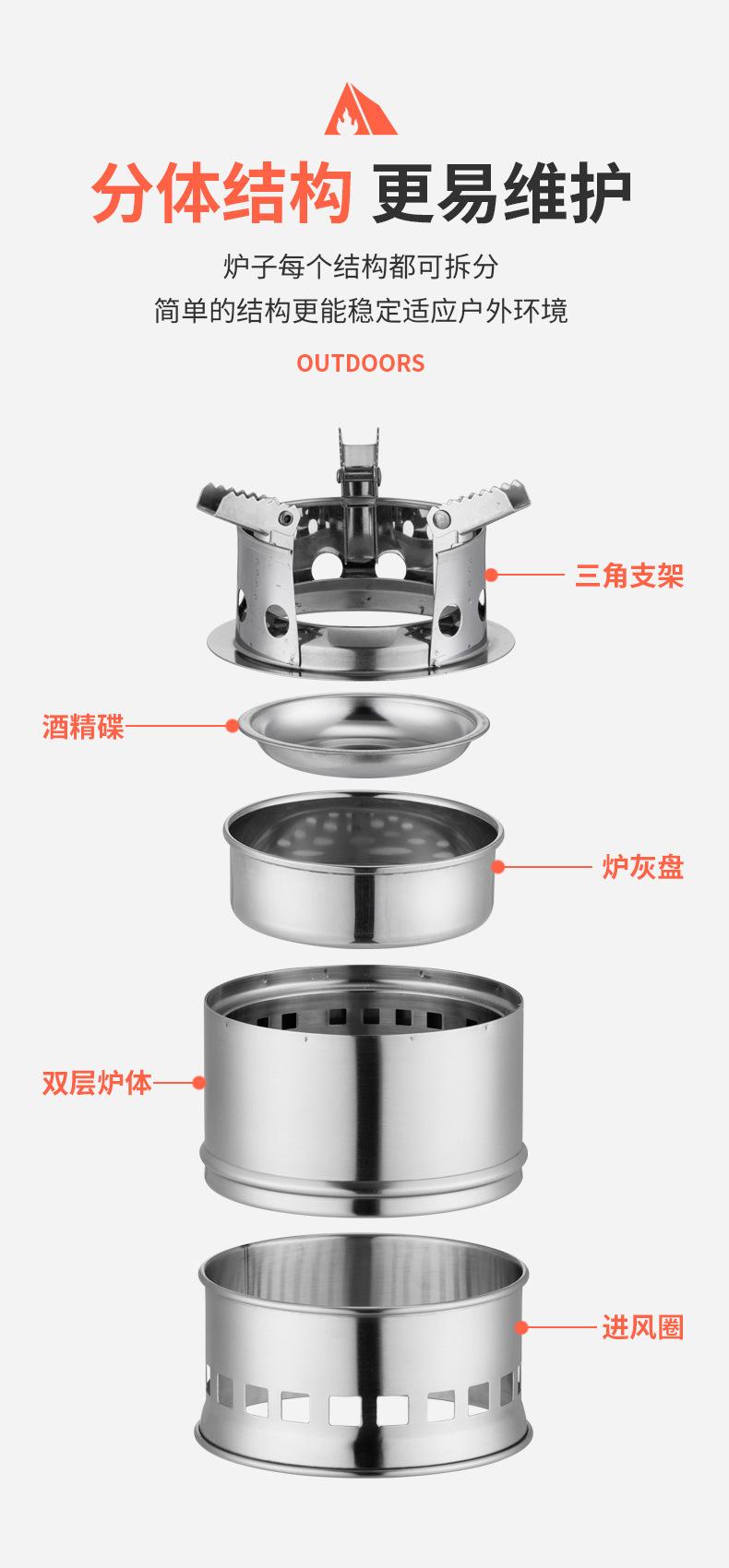 分体结构 更易维护

炉子每个结构都可拆分
简单的结构更能稳定适应户外环境

OUTDOORS

三角支架

酒精碟

炉灰盘

双层炉体

进风圈