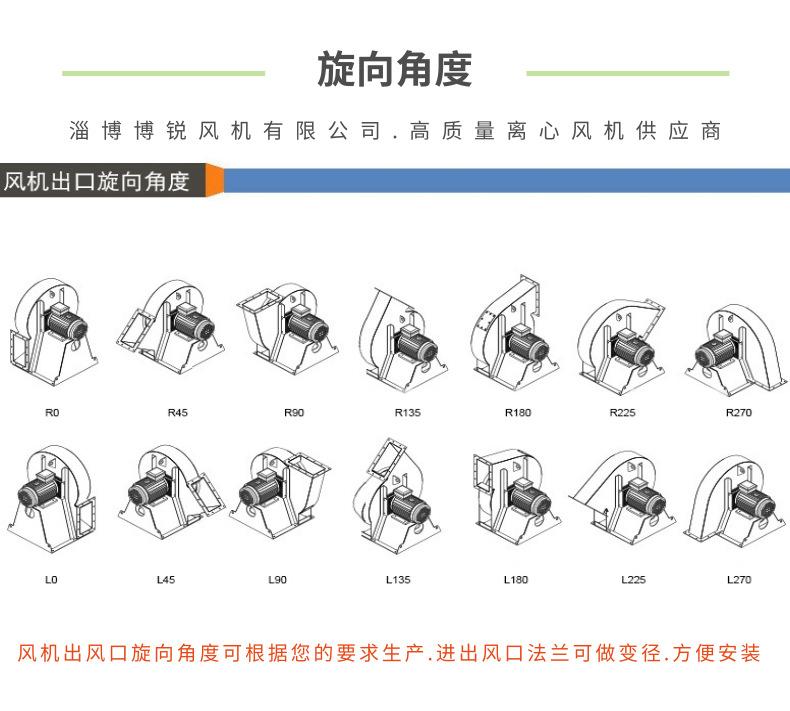 旋向角度

淄博博锐风机有限公司.高质量离心风机供应商

风机出口旋向角度

R0 R45 R90 R135 R180 R225 R270

L0 L45 L90 L135 L180 L225 L270

风机出风口旋向角度可根据您的要求生产.进出风口法兰可做变径.方便安装