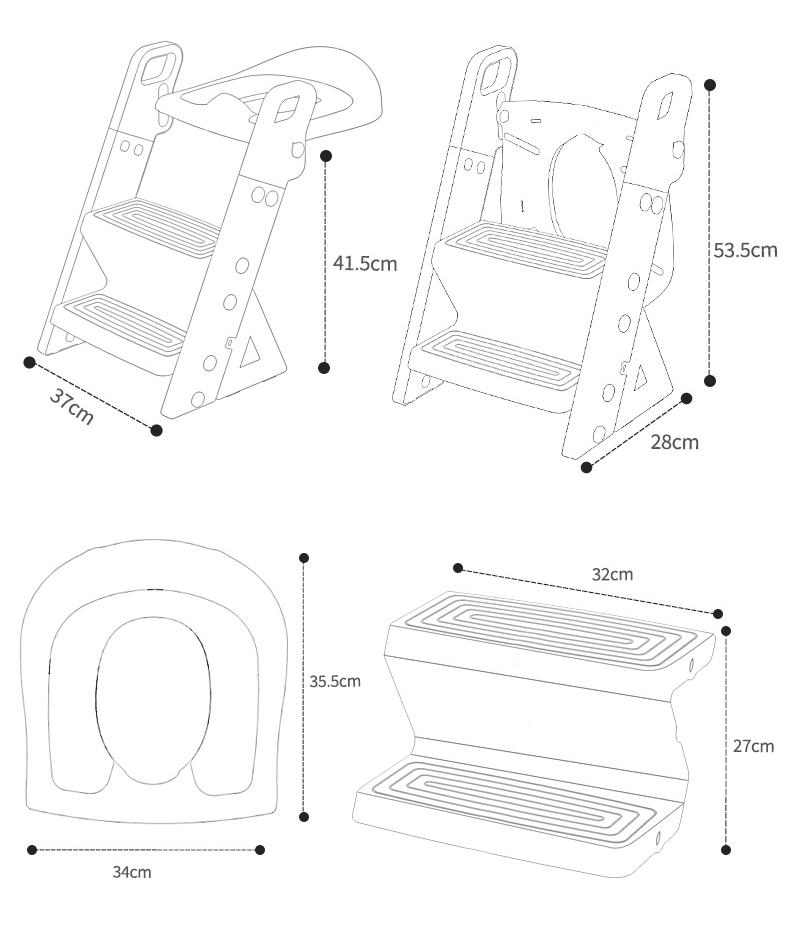 41.5cm

37cm

53.5cm

28cm

35.5cm

34cm

32cm

27cm