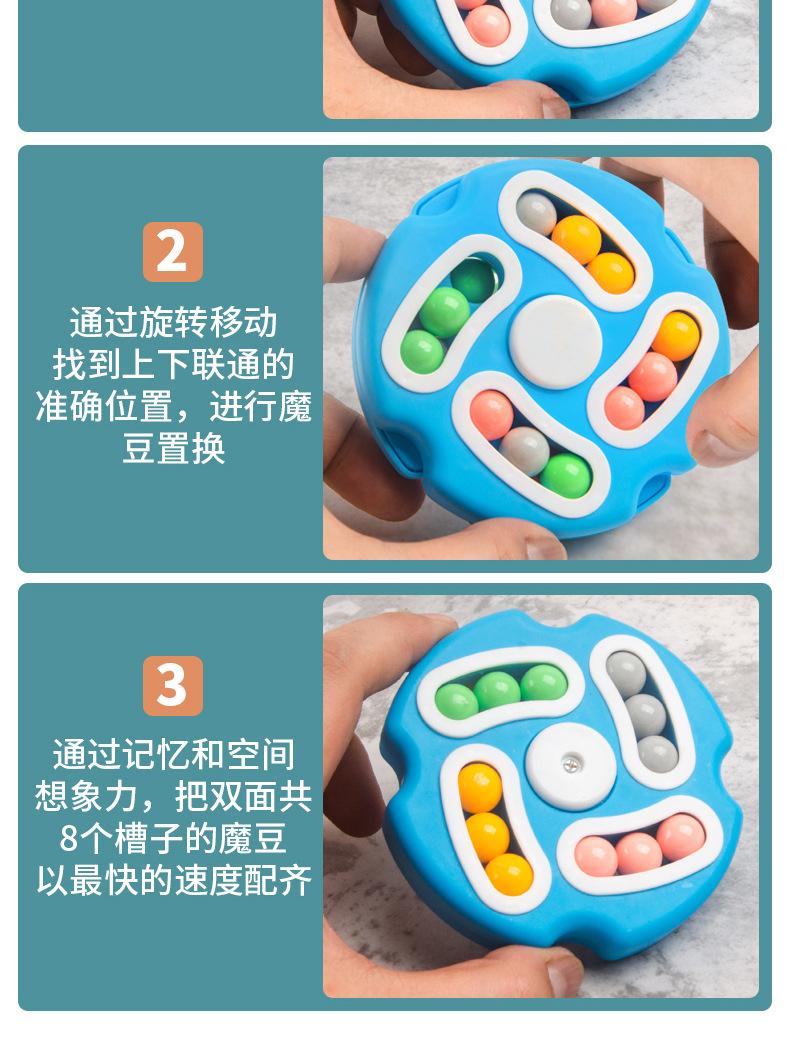 2

通过旋转移动找到上下联通的准确位置，进行魔豆置换

3

通过记忆和空间想象力，把双面共8个槽子的魔豆以最快的速度配齐