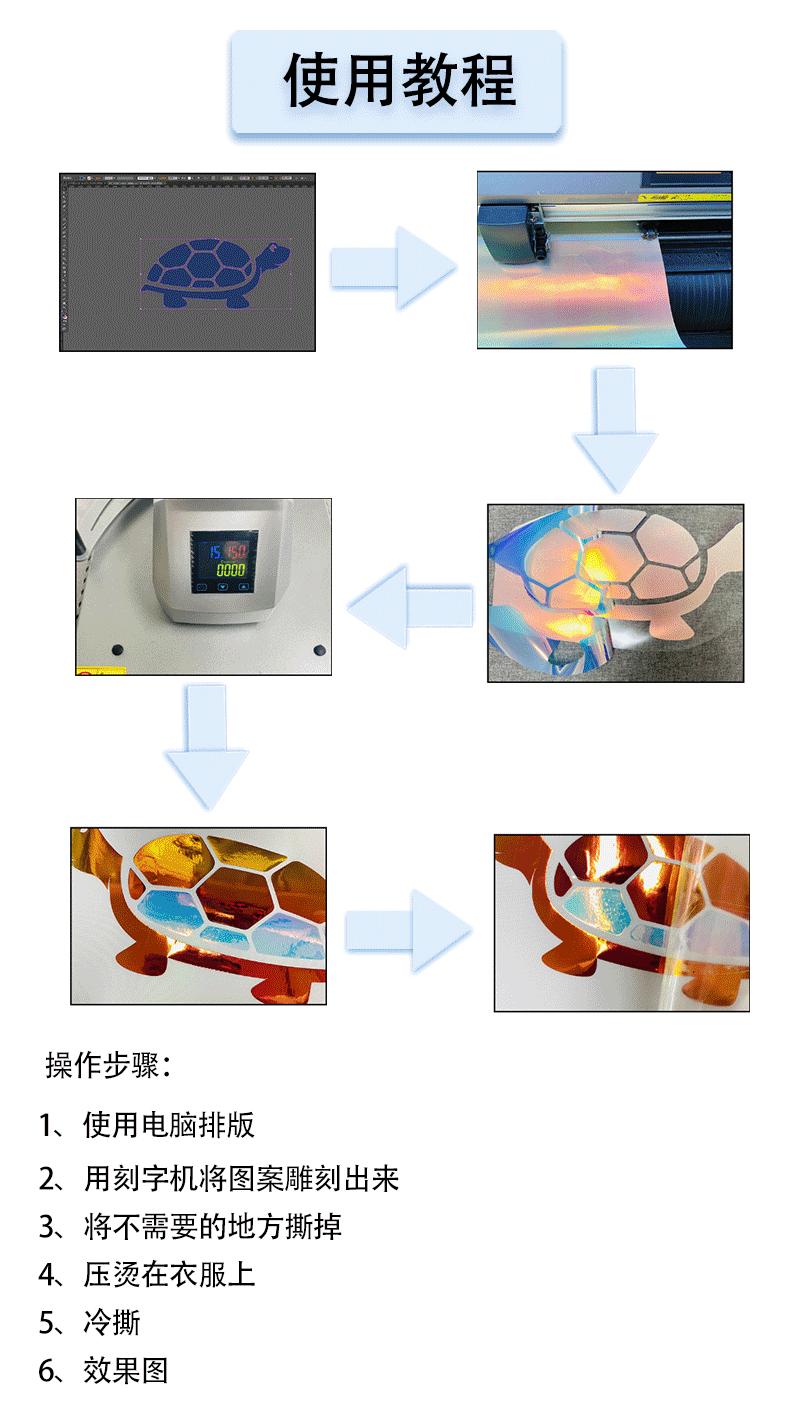 使用教程

15 150
0000

操作步骤：

1、使用电脑排版

2、用刻字机将图案雕刻出来

3、将不需要的地方撕掉

4、压烫在衣服上

5、冷撕

6、效果图