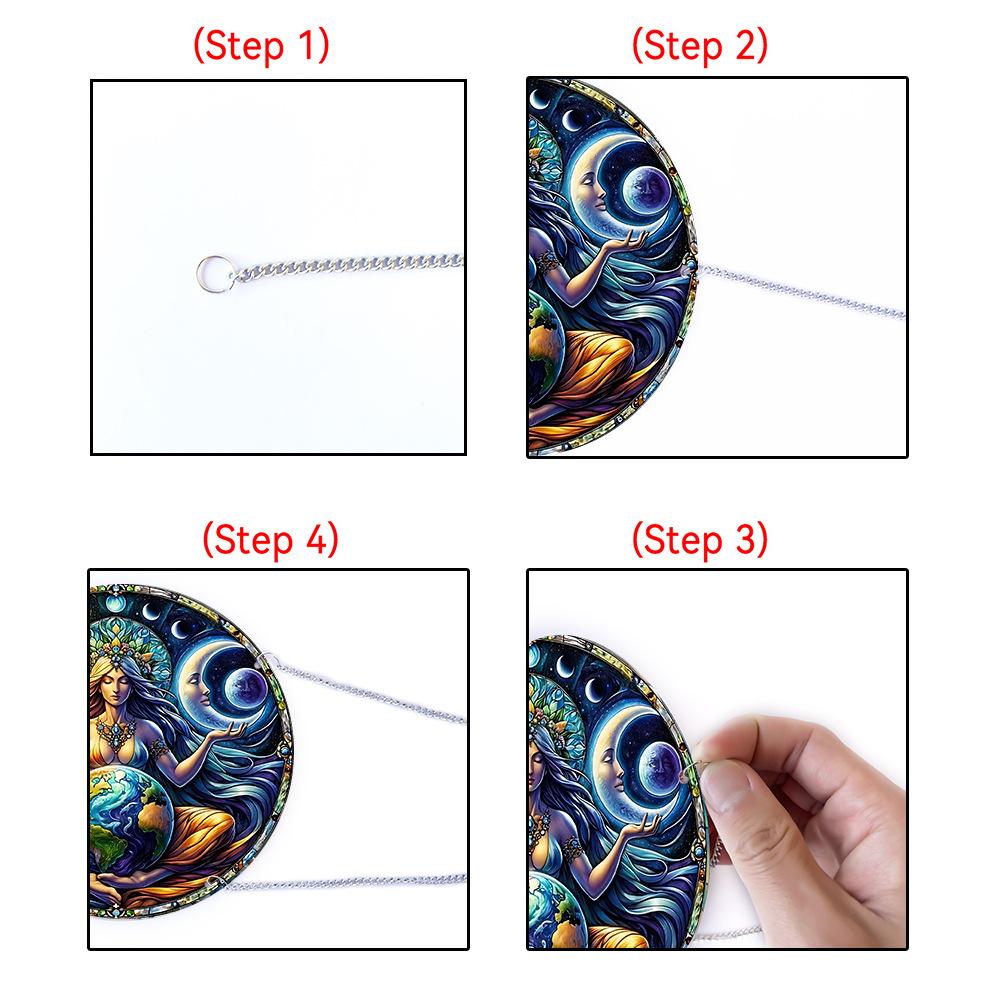 (Step 1)

(Step 2)

(Step 4)

(Step 3)