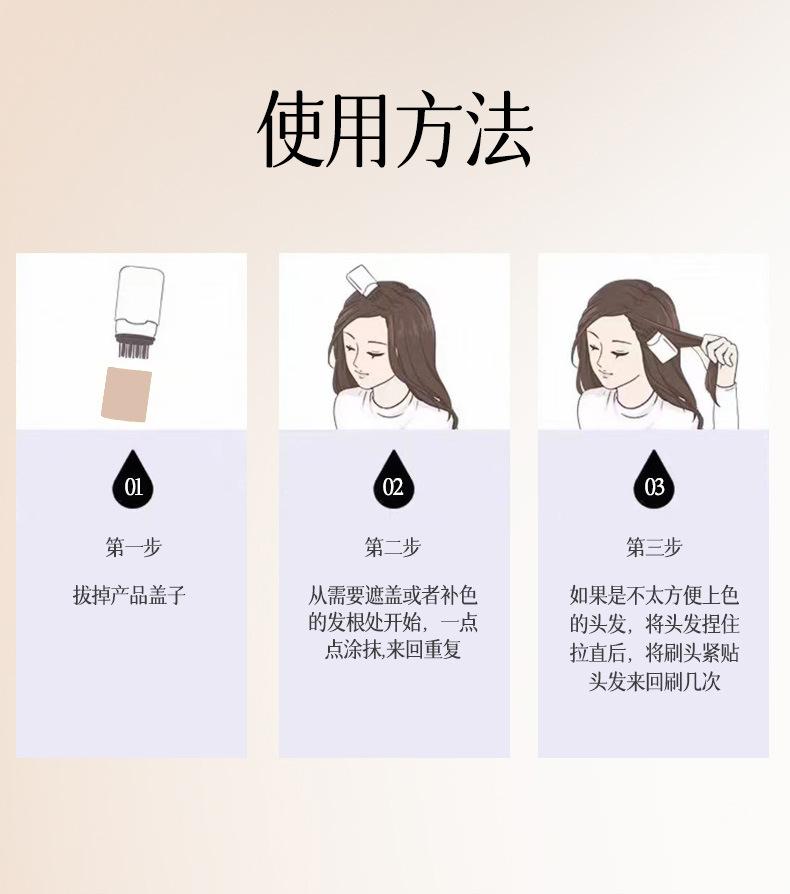 使用方法

01

第一步

拔掉产品盖子

02

第二步

从需要遮盖或者补色的发根处开始，一点点涂抹,来回重复

03

第三步

如果是不太方便上色的头发，将头发捏住拉直后，将刷头紧贴头发来回刷几次