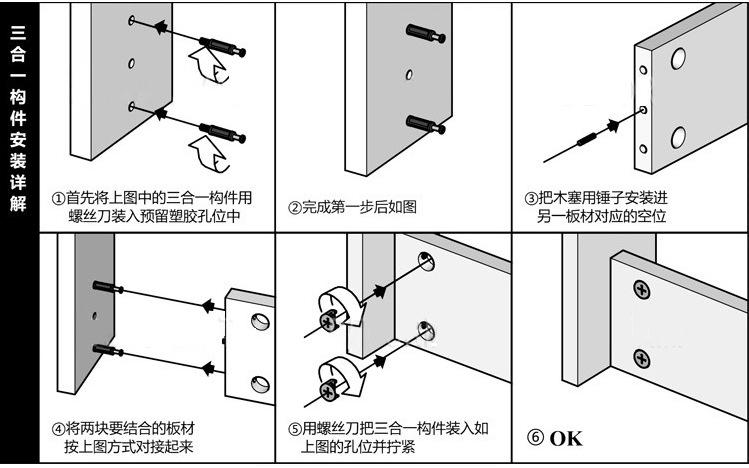 三合一构件安装详解

①首先将上图中的三合一构件用螺丝刀装入预留塑胶孔位中

②完成第一步后如图

③把木塞用锤子安装进另一板材对应的空位

④将两块要结合的板材按上图方式对接起来

⑤用螺丝刀把三合一构件装入如上图的孔位并拧紧

⑥ OK