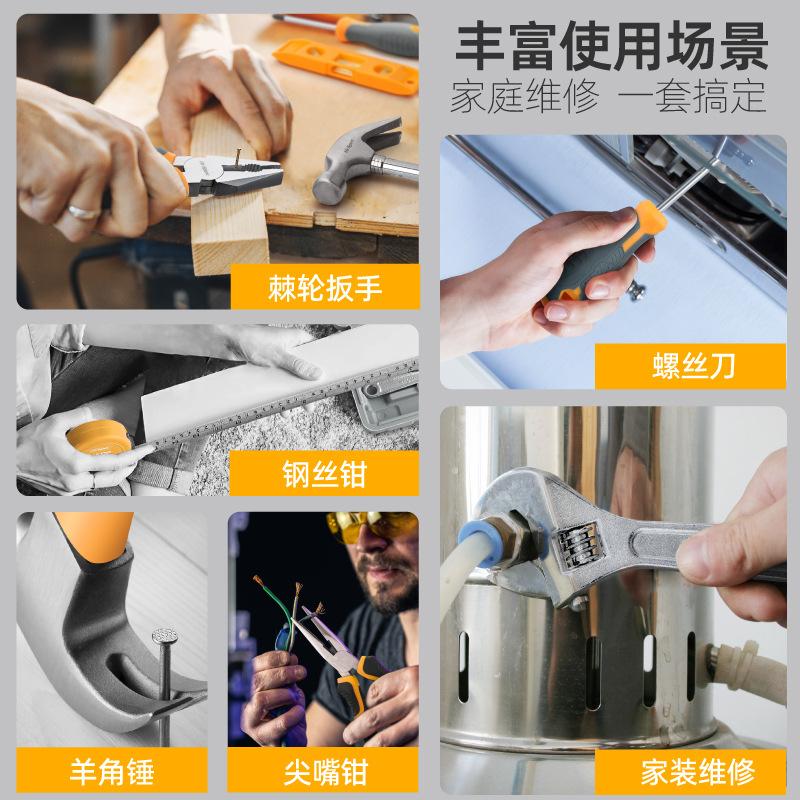 丰富使用场景
家庭维修 一套搞定

棘轮扳手

螺丝刀

钢丝钳

羊角锤

尖嘴钳

家装维修