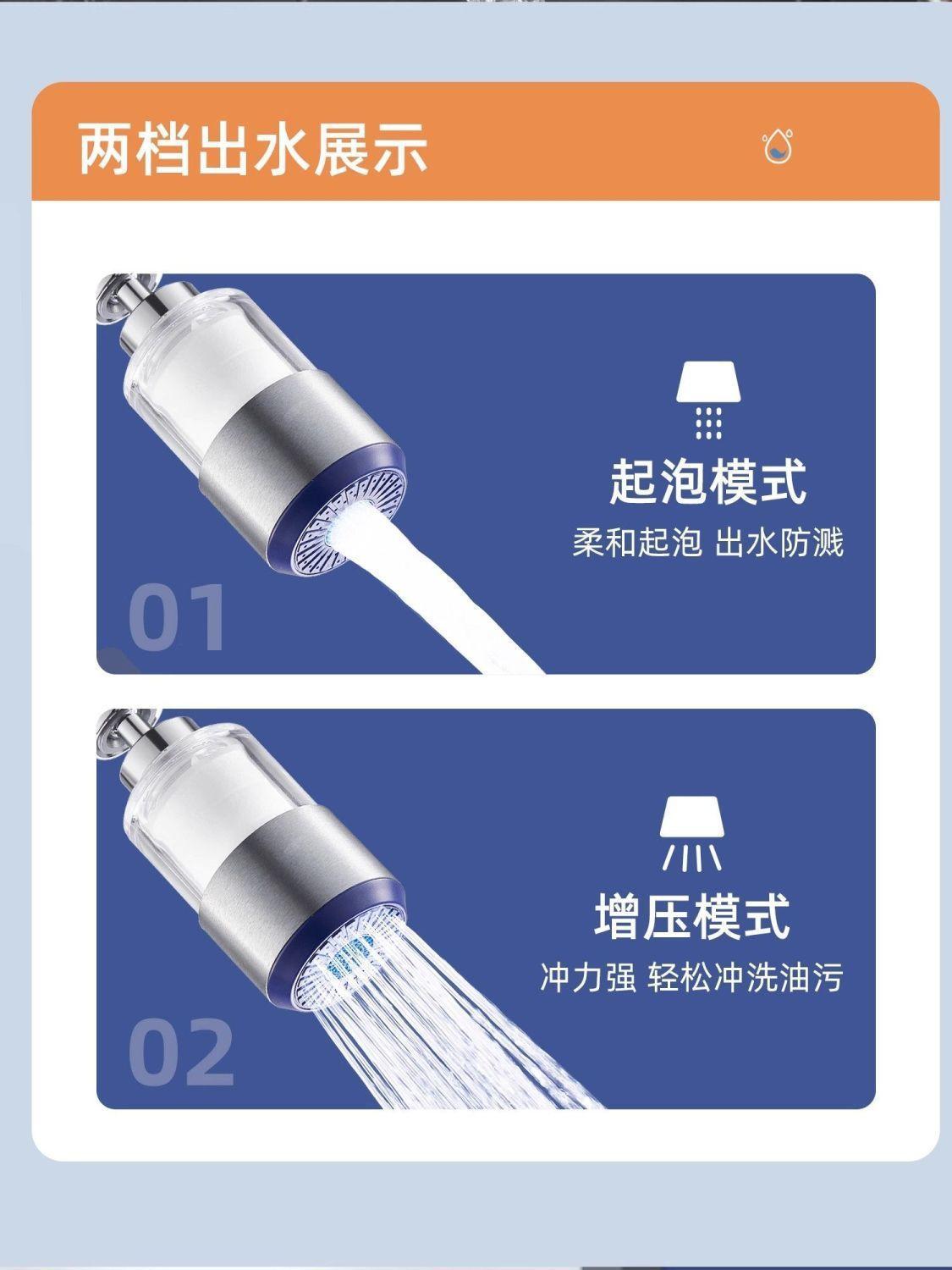 两档出水展示

起泡模式
柔和起泡 出水防溅

01

增压模式
冲力强 轻松冲洗油污

02