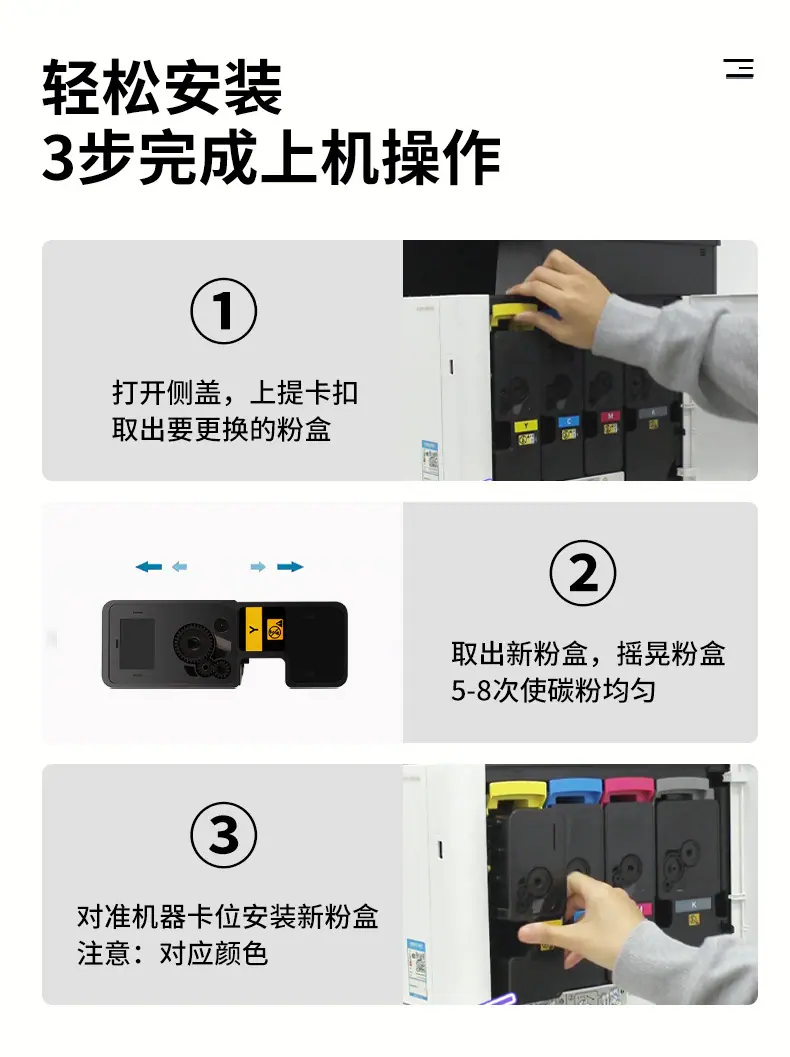 轻松安装
3步完成上机操作

①

打开侧盖，上提卡扣
取出要更换的粉盒

Y C M K

Y

②

取出新粉盒，摇晃粉盒
5-8次使碳粉均匀

③

对准机器卡位安装新粉盒
注意：对应颜色

K