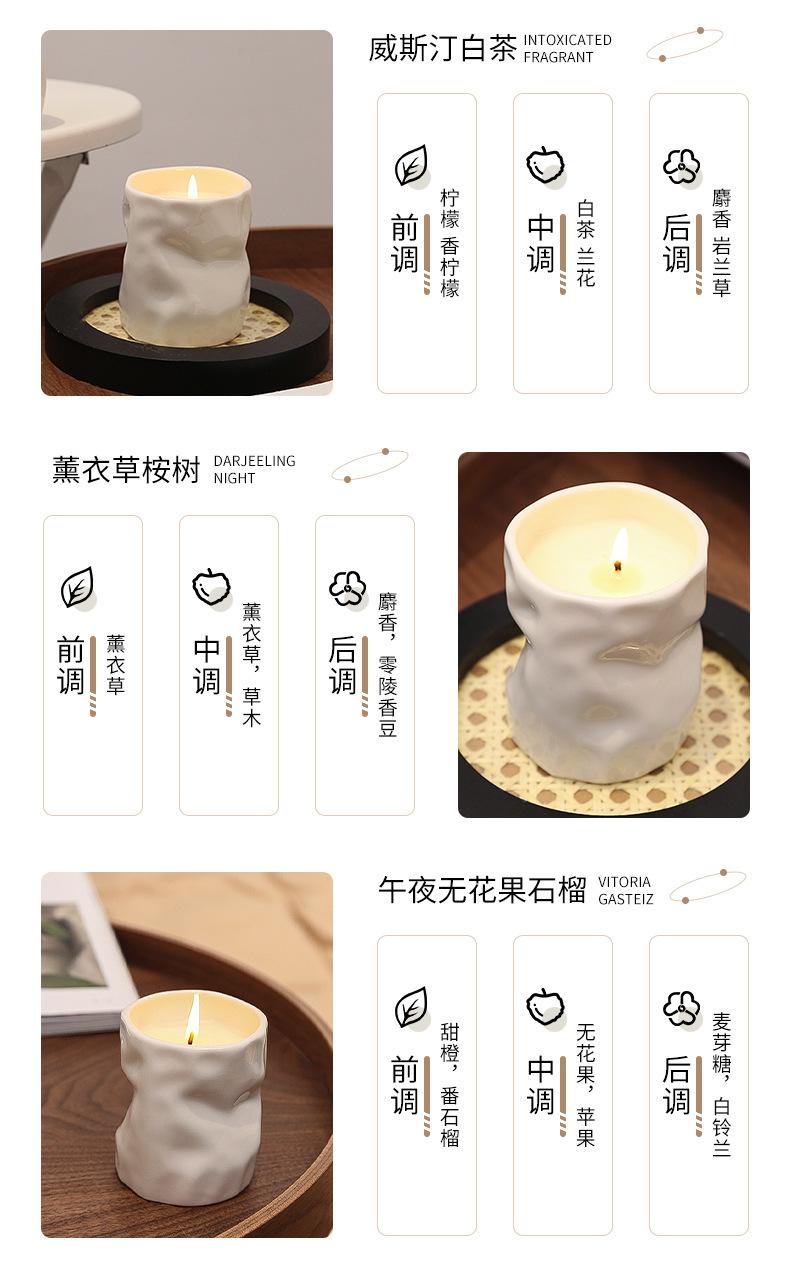 威斯汀白茶 INTOXICATED FRAGRANT

前调 柠檬 香柠檬

中调 白茶 兰花

后调 麝香 岩兰草

薰衣草桉树 DARJEELING NIGHT

前调 薰衣草

中调 薰衣草，草木

后调 麝香，零陵香豆

午夜无花果石榴 VITORIA GASTEIZ

前调 甜橙，番石榴

中调 无花果，苹果

后调 麦芽糖，白铃兰