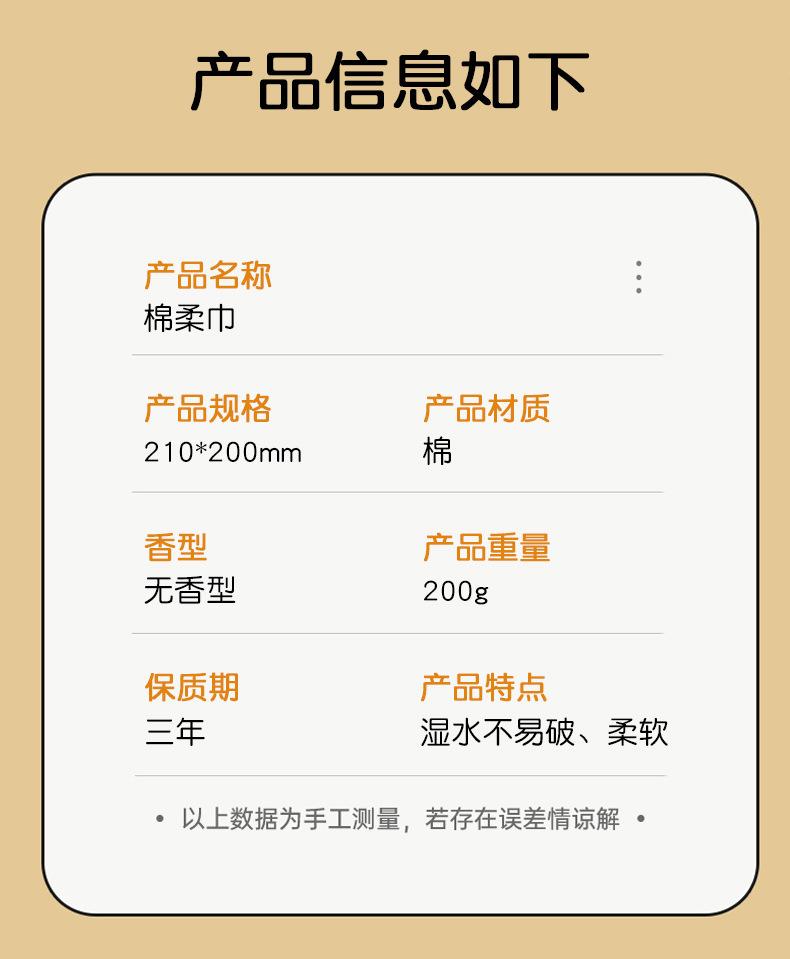 产品信息如下

产品名称
棉柔巾

产品规格
210*200mm

产品材质
棉

香型
无香型

产品重量
200g

保质期
三年

产品特点
湿水不易破、柔软

• 以上数据为手工测量，若存在误差情谅解 •