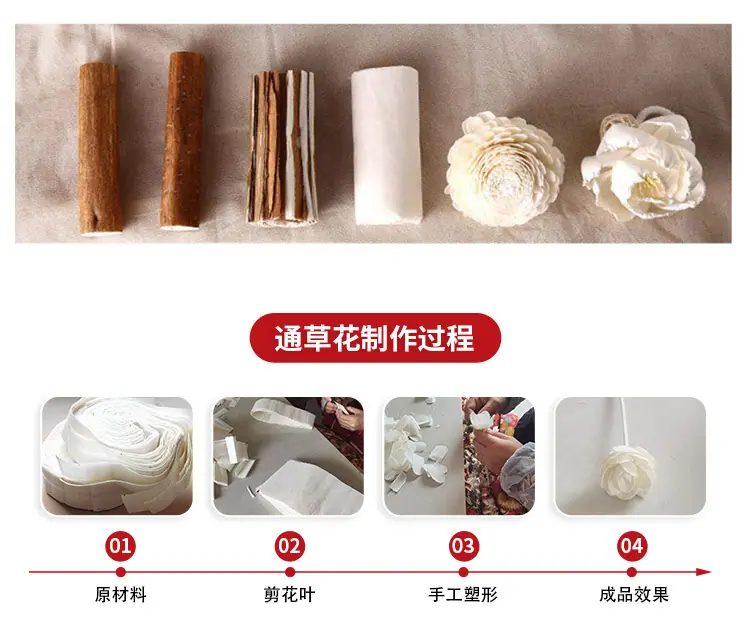 通草花制作过程

01
原材料

02
剪花叶

03
手工塑形

04
成品效果