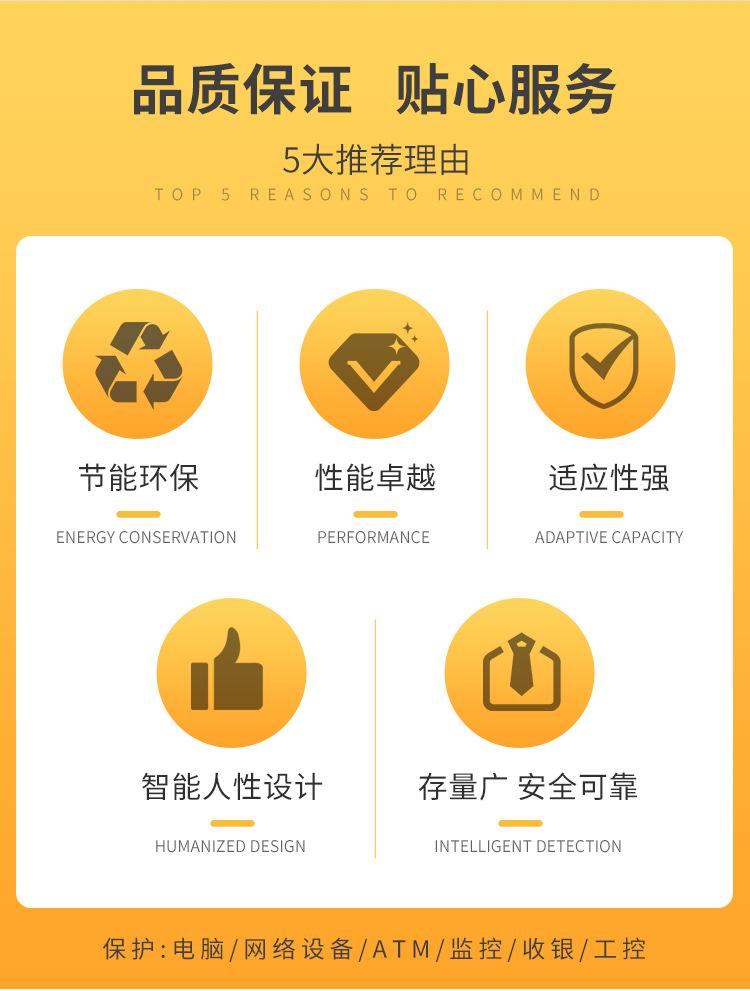 品质保证 贴心服务

5大推荐理由

TOP 5 REASONS TO RECOMMEND

节能环保

ENERGY CONSERVATION

性能卓越

PERFORMANCE

适应性强

ADAPTIVE CAPACITY

智能人性设计

HUMANIZED DESIGN

存量广 安全可靠

INTELLIGENT DETECTION

保护:电脑/网络设备/ATM/监控/收银/工控