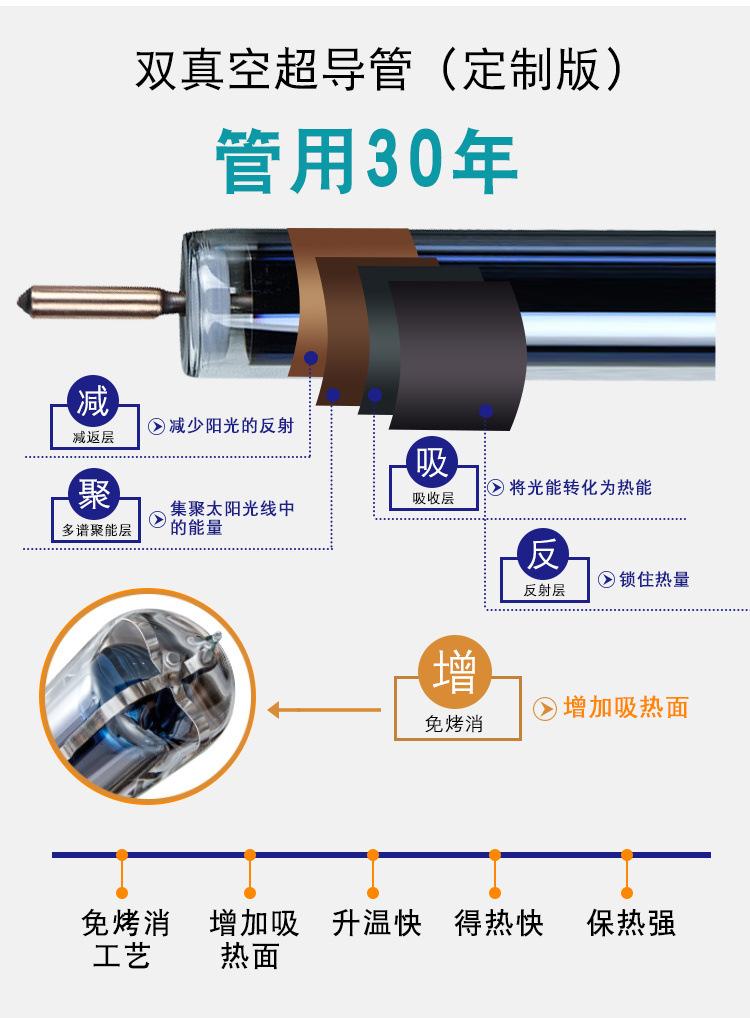 双真空超导管（定制版）

管用30年

减
减返层
减少阳光的反射

聚
多谱聚能层
集聚太阳光线中的能量

吸
吸收层
将光能转化为热能

反
反射层
锁住热量

增
免烤消
增加吸热面

免烤消工艺
增加吸热面
升温快
得热快
保热强