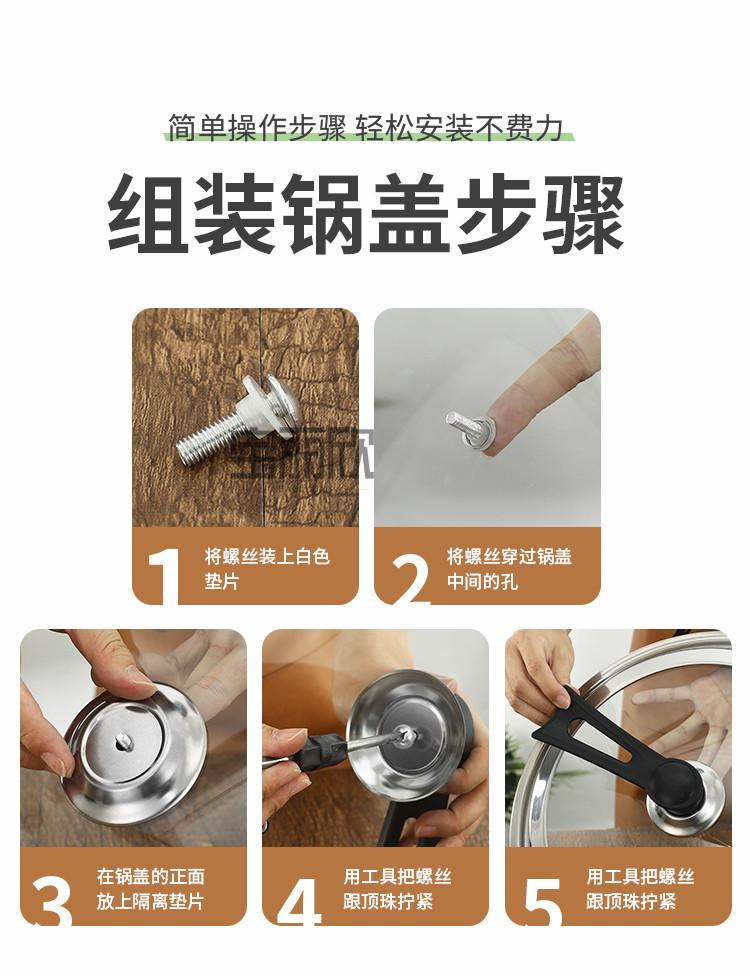 简单操作步骤 轻松安装不费力

组装锅盖步骤

1 将螺丝装上白色垫片

2 将螺丝穿过锅盖中间的孔

3 在锅盖的正面放上隔离垫片

4 用工具把螺丝跟顶珠拧紧

5 用工具把螺丝跟顶珠拧紧