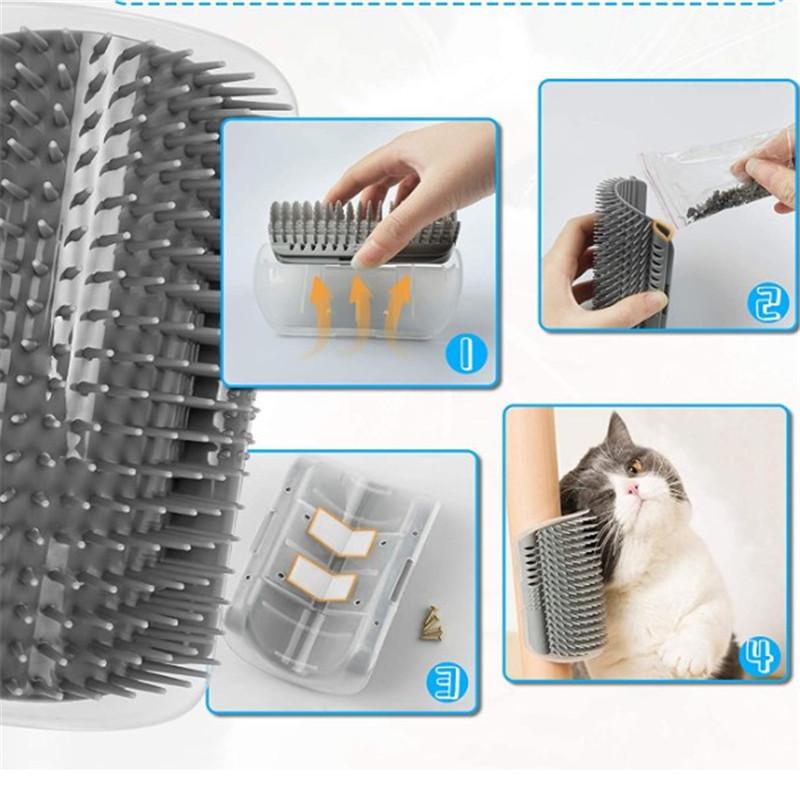 1

2

3

4