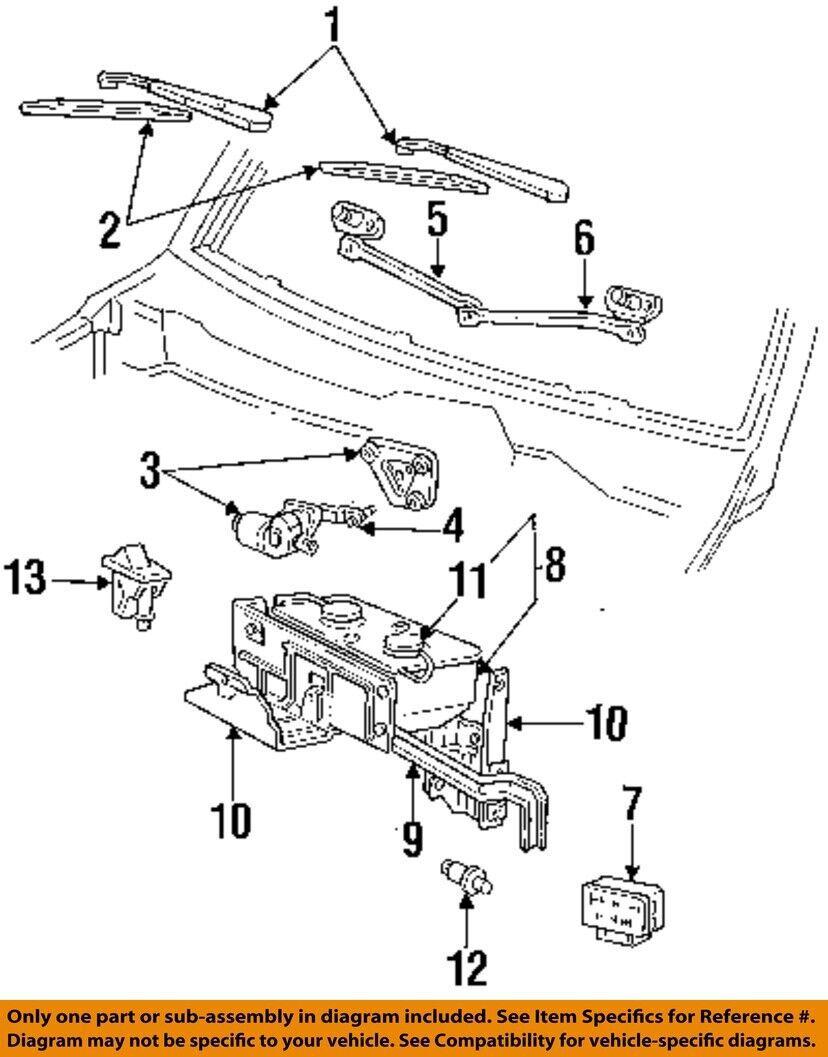 1
2
5
6
3
4
13
11
8
10
10
9
7
12

Only one part or sub-assembly in diagram included. See Item Specifics for Reference #. Diagram may not be specific to your vehicle. See Compatibility for vehicle-specific diagrams.