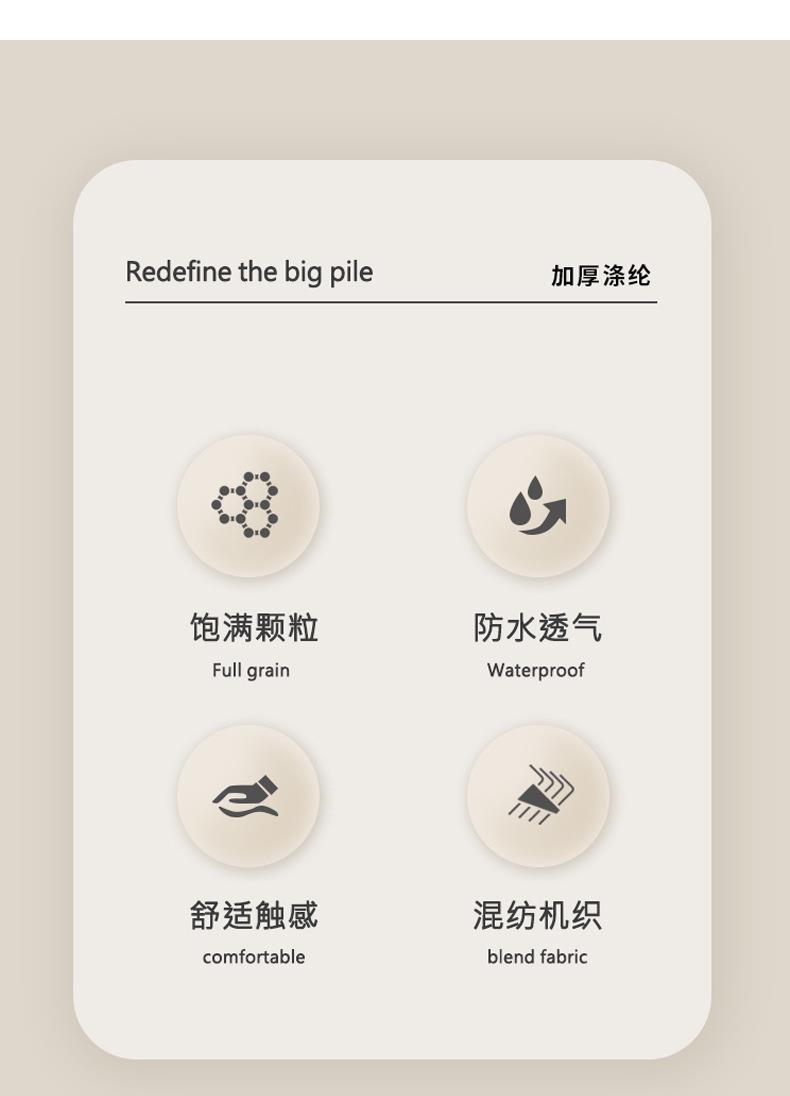 Redefine the big pile 加厚涤纶

饱满颗粒
Full grain

防水透气
Waterproof

舒适触感
comfortable

混纺机织
blend fabric